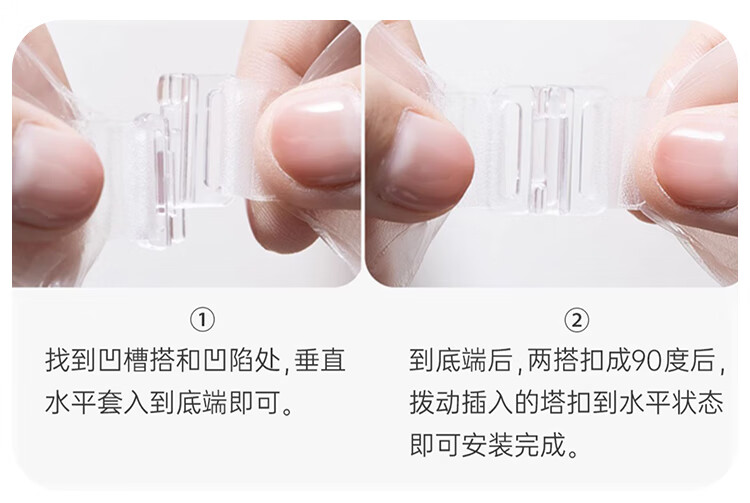 ①
找到凹槽搭和凹陷处，垂直水平套入到底端即可。

②
到底端后，两搭扣成90度后，拨动插入的塔扣到水平状态即可安装完成。