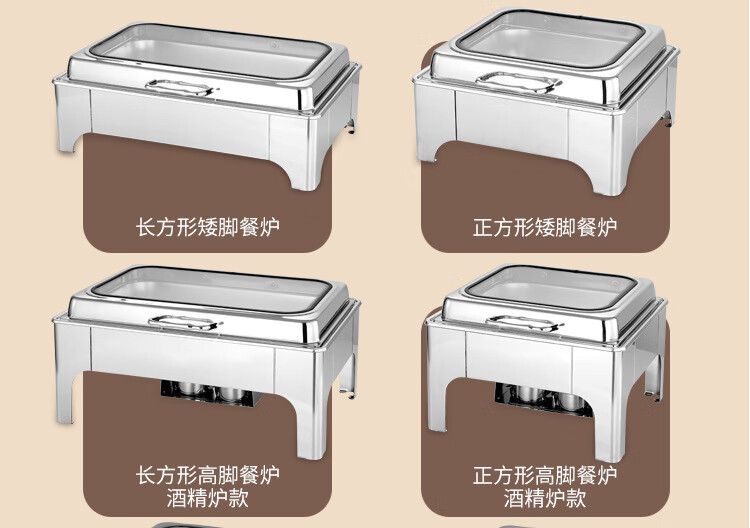 长方形矮脚餐炉

正方形矮脚餐炉

长方形高脚餐炉
酒精炉款

正方形高脚餐炉
酒精炉款