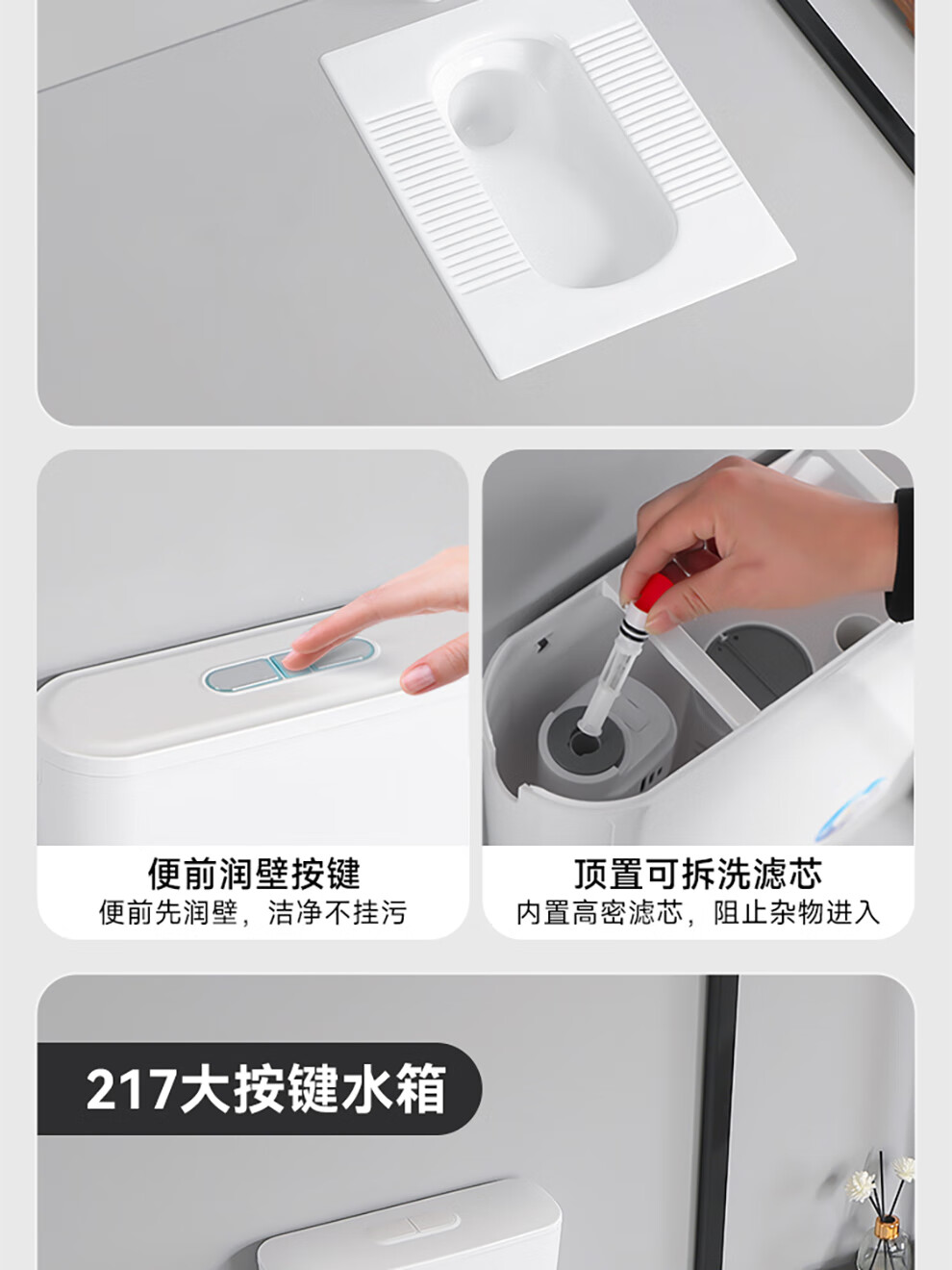 便前润壁按键
便前先润壁，洁净不挂污

顶置可拆洗滤芯
内置高密滤芯，阻止杂物进入

217大按键水箱