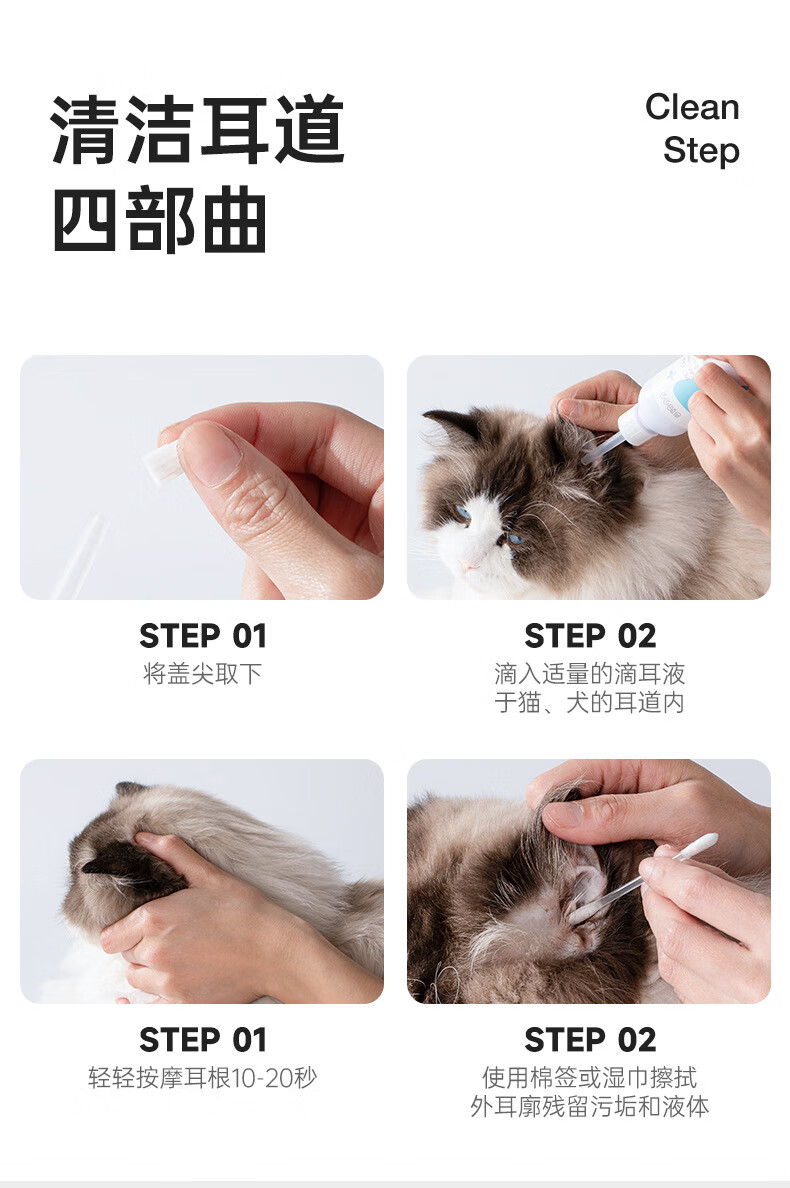 清洁耳道
四部曲

Clean
Step

STEP 01
将盖尖取下

STEP 02
滴入适量的滴耳液
于猫、犬的耳道内

STEP 01
轻轻按摩耳根10-20秒

STEP 02
使用棉签或湿巾擦拭
外耳廓残留污垢和液体