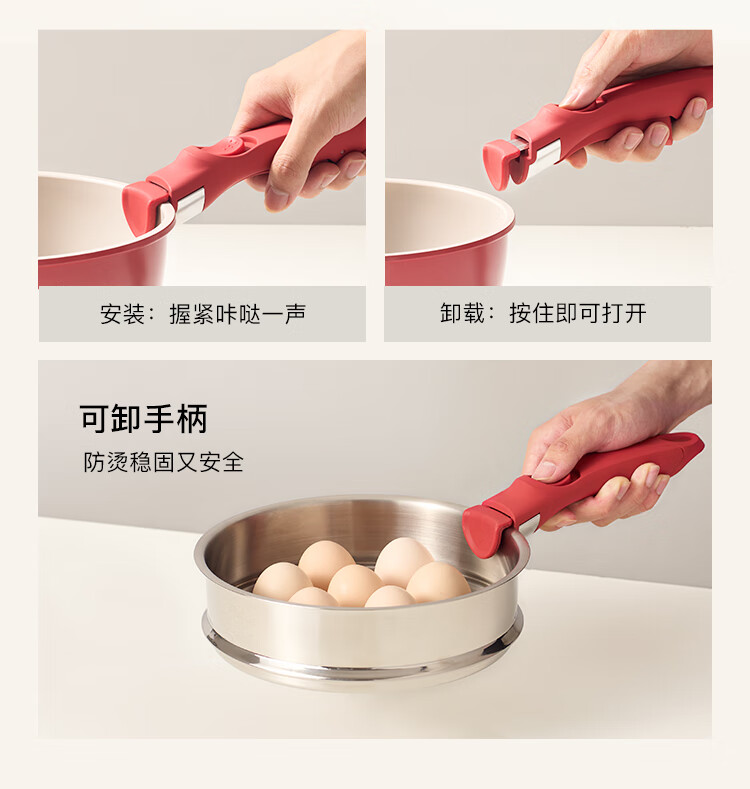 安装：握紧咔哒一声

卸载：按住即可打开

可卸手柄

防烫稳固又安全