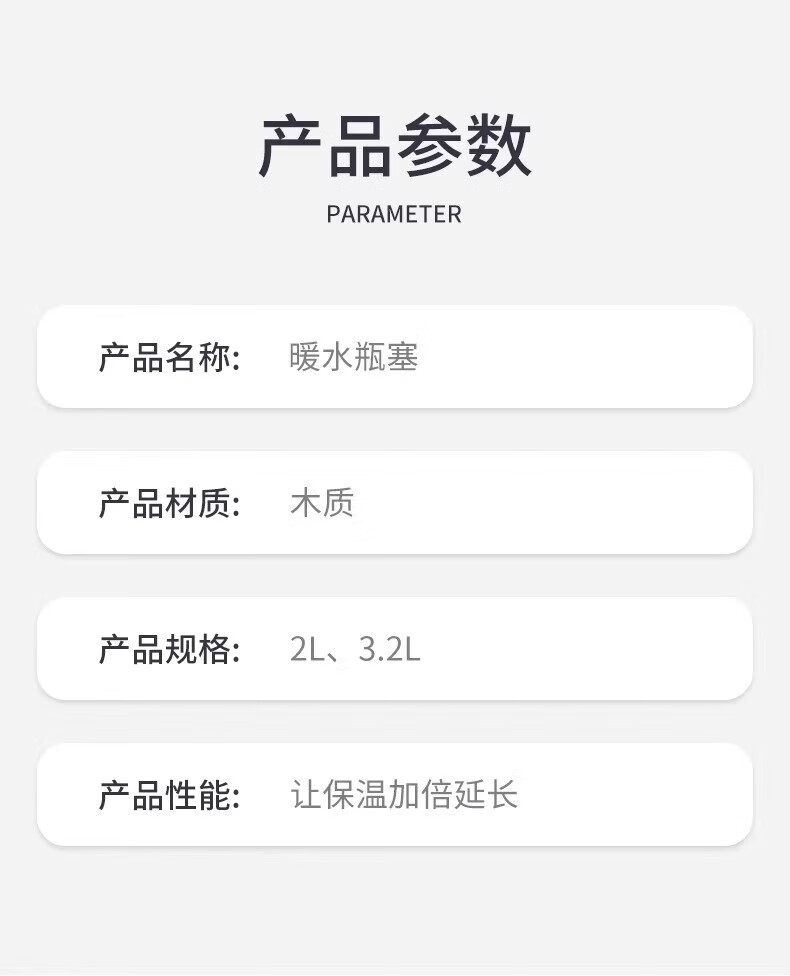 产品参数
PARAMETER

产品名称: 暖水瓶塞

产品材质: 木质

产品规格: 2L、3.2L

产品性能: 让保温加倍延长