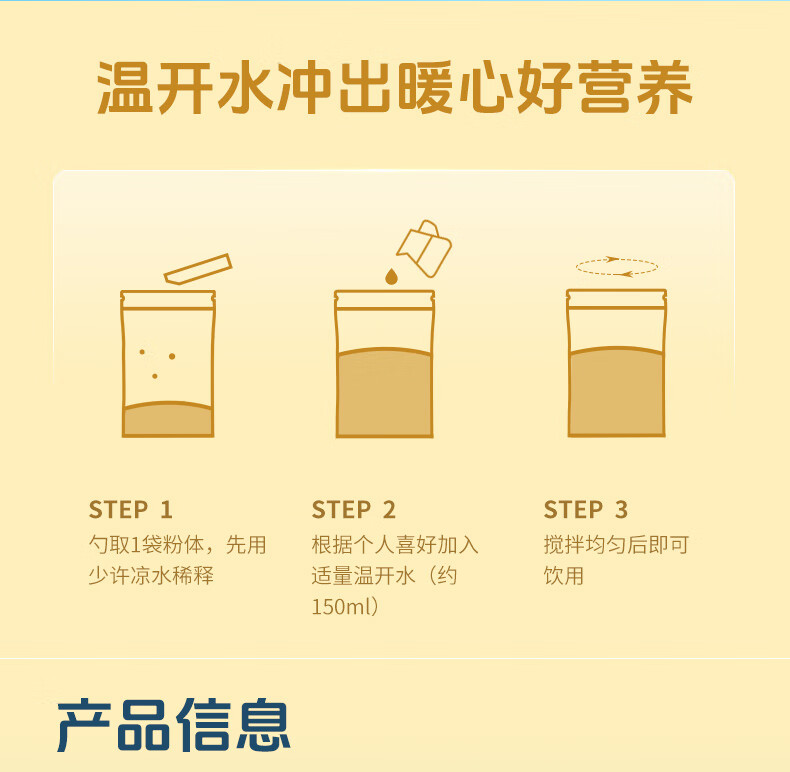 温开水冲出暖心好营养

STEP 1
勺取1袋粉体，先用少许凉水稀释

STEP 2
根据个人喜好加入适量温开水（约150ml）

STEP 3
搅拌均匀后即可饮用

产品信息