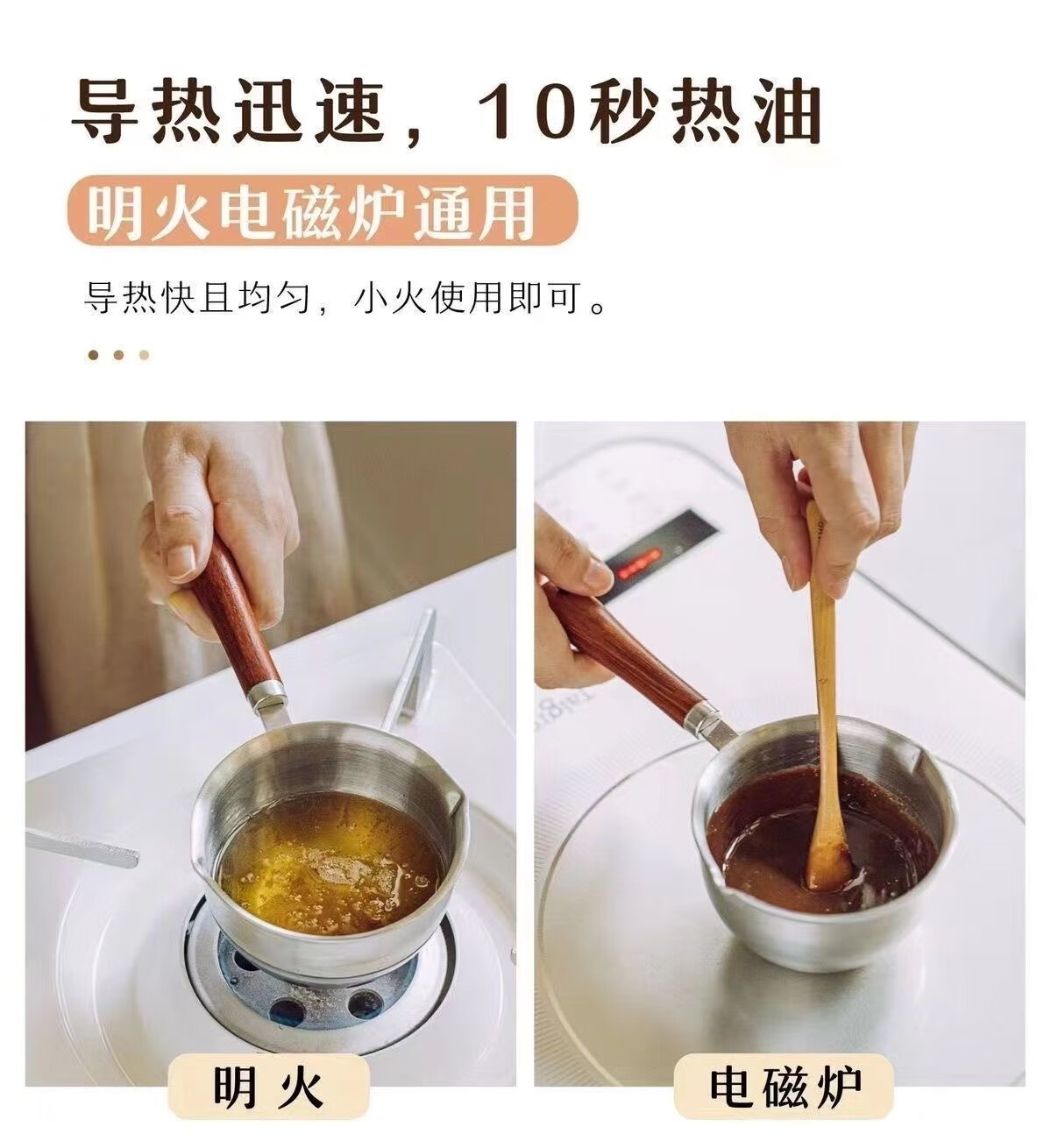 导热迅速，10秒热油

明火电磁炉通用

导热快且均匀，小火使用即可。

明火

电磁炉