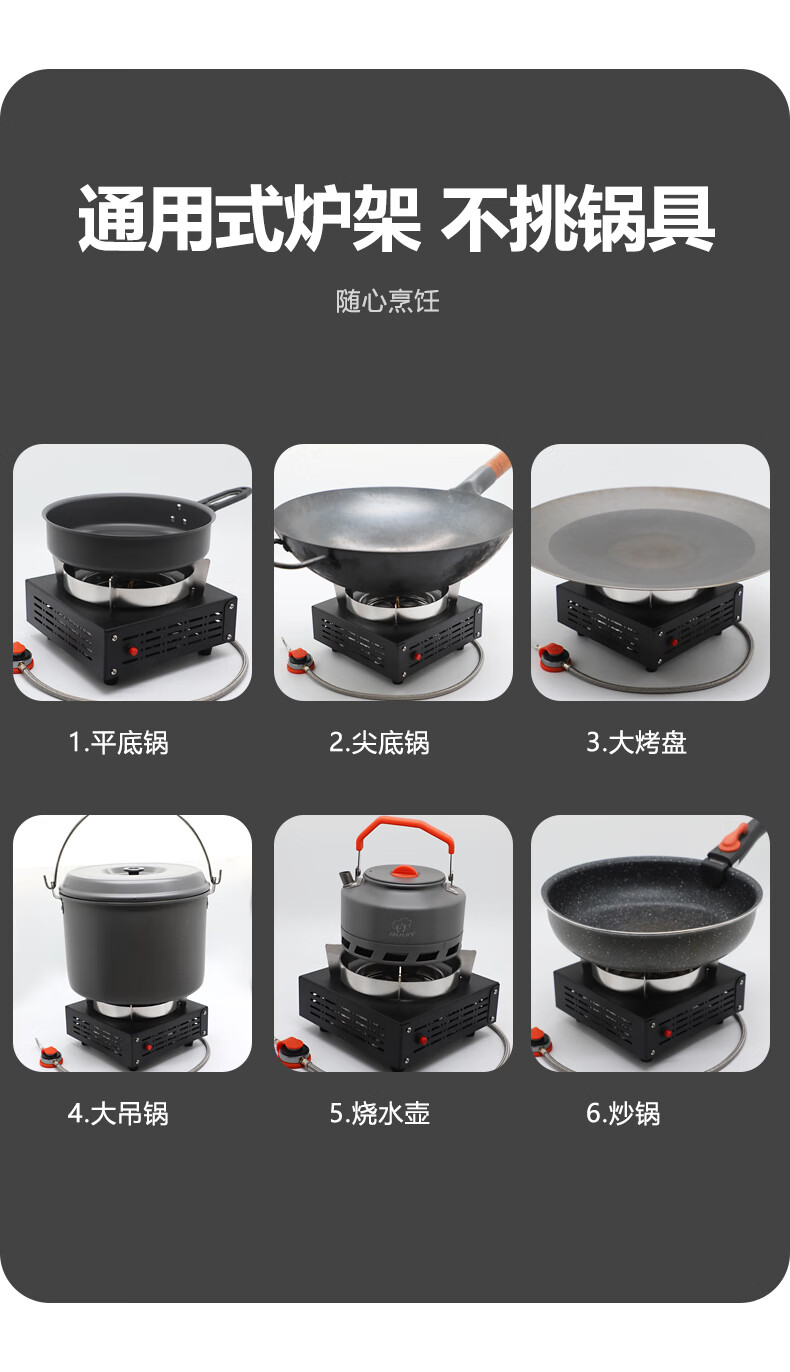 通用式炉架 不挑锅具

随心烹饪

1.平底锅

2.尖底锅

3.大烤盘

4.大吊锅

5.烧水壶

6.炒锅