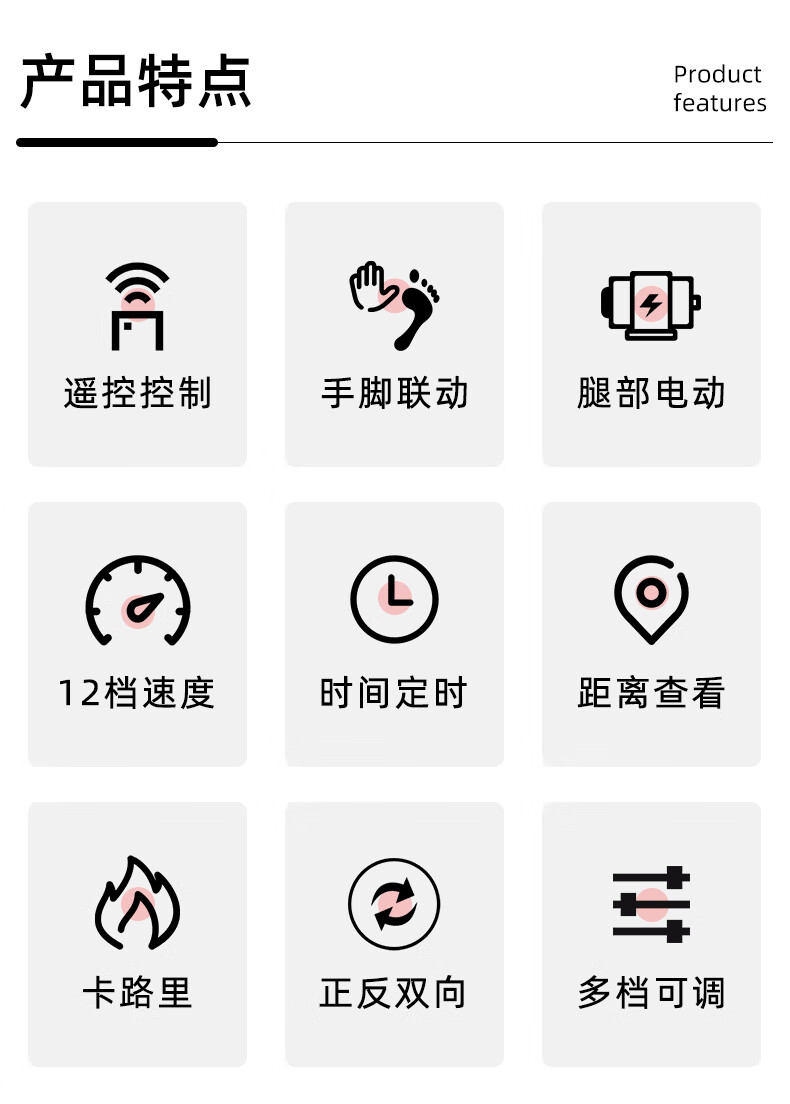 产品特点

Product features

遥控控制

手脚联动

腿部电动

12档速度

时间定时

距离查看

卡路里

正反双向

多档可调