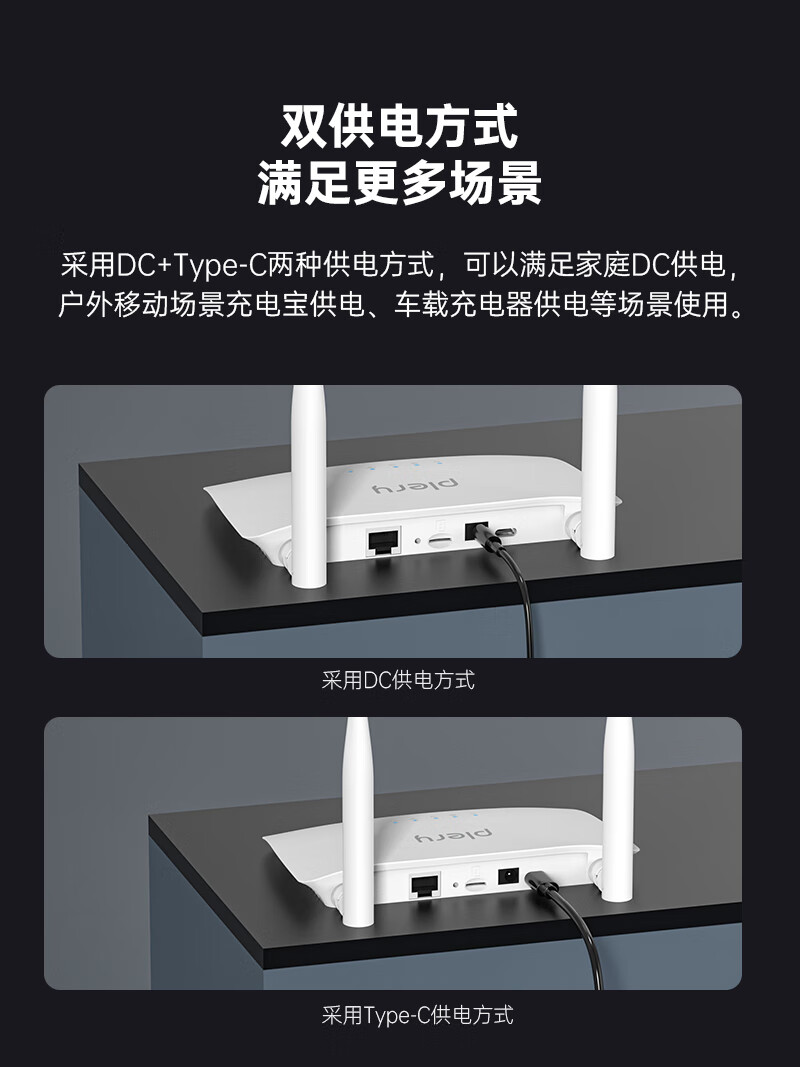 双供电方式
满足更多场景

采用DC+Type-C两种供电方式，可以满足家庭DC供电，户外移动场景充电宝供电、车载充电器供电等场景使用。

plery

采用DC供电方式

plery

采用Type-C供电方式