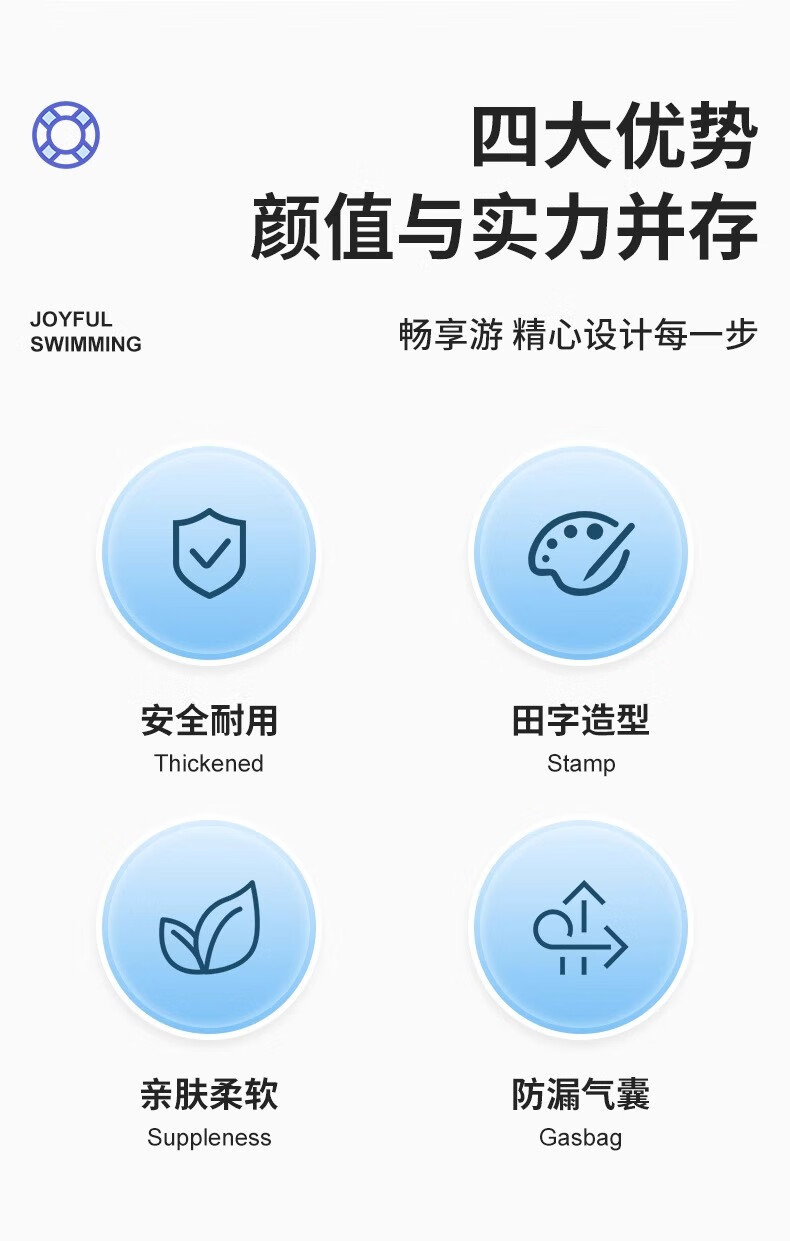 四大优势
颜值与实力并存

JOYFUL
SWIMMING

畅享游 精心设计每一步

安全耐用
Thickened

田字造型
Stamp

亲肤柔软
Suppleness

防漏气囊
Gasbag