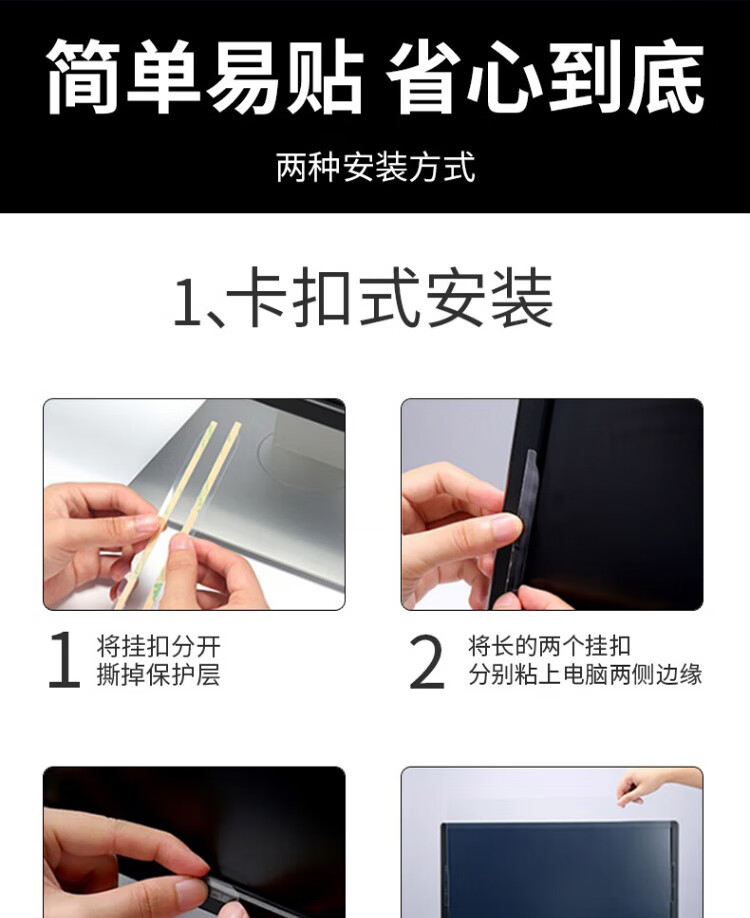 简单易贴 省心到底

两种安装方式

1、卡扣式安装

1 将挂扣分开
撕掉保护层

2 将长的两个挂扣
分别粘上电脑两侧边缘