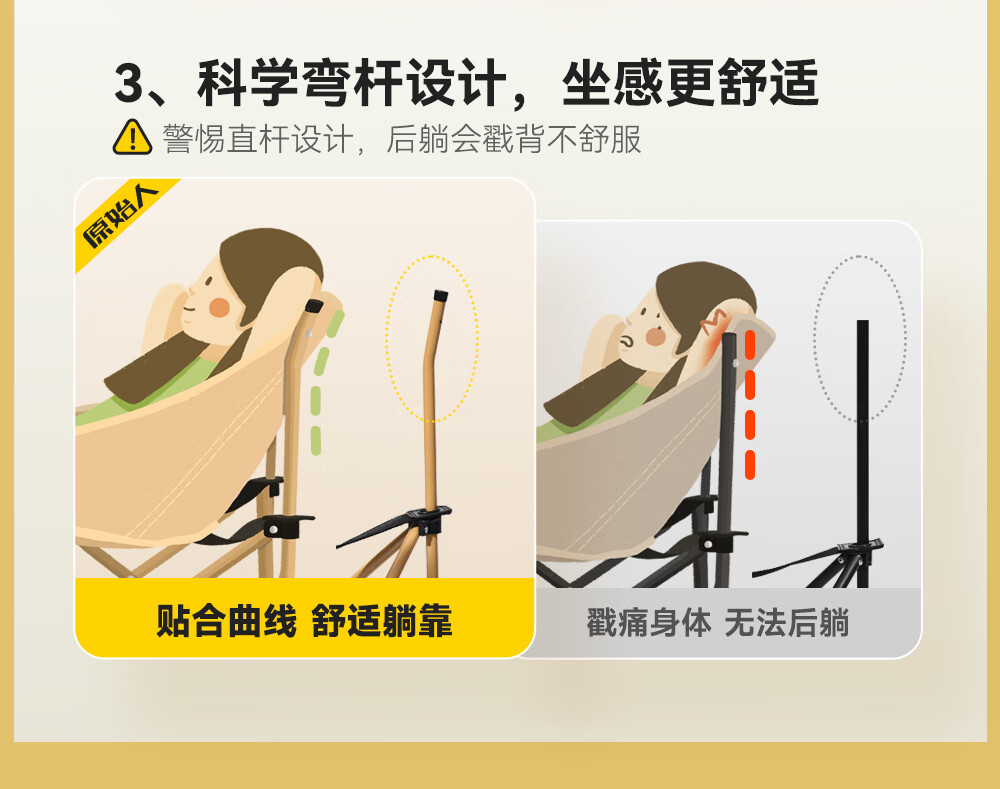 3、科学弯杆设计，坐感更舒适

警惕直杆设计，后躺会戳背不舒服

原始人

贴合曲线 舒适躺靠

戳痛身体 无法后躺