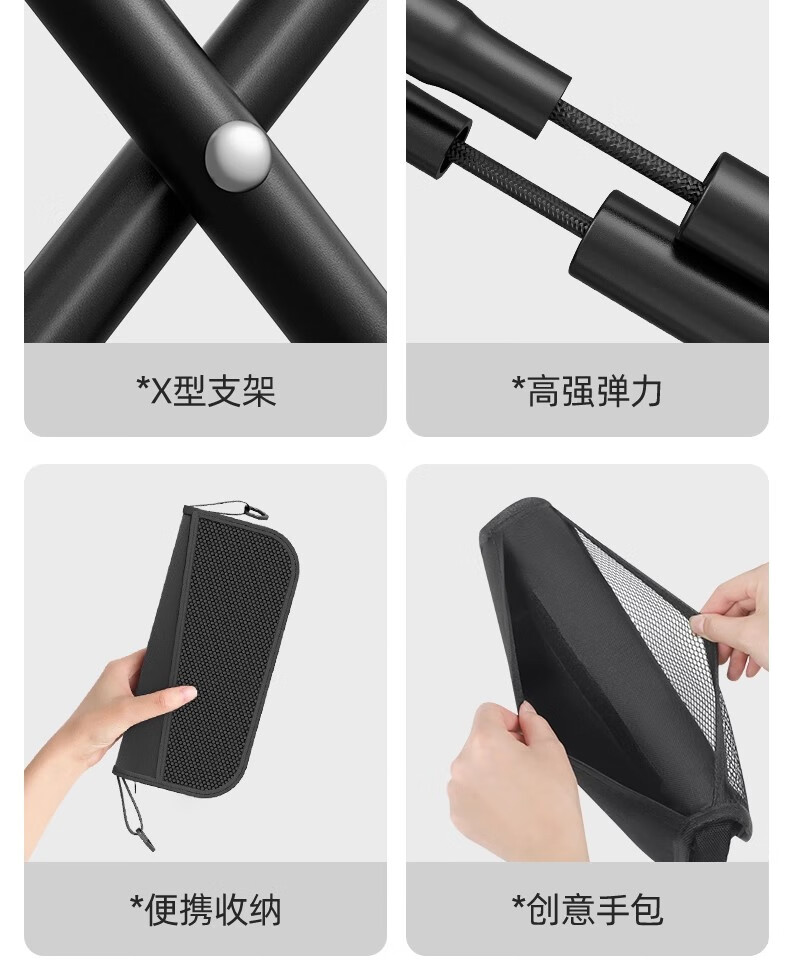 *X型支架

*高强弹力

*便携收纳

*创意手包