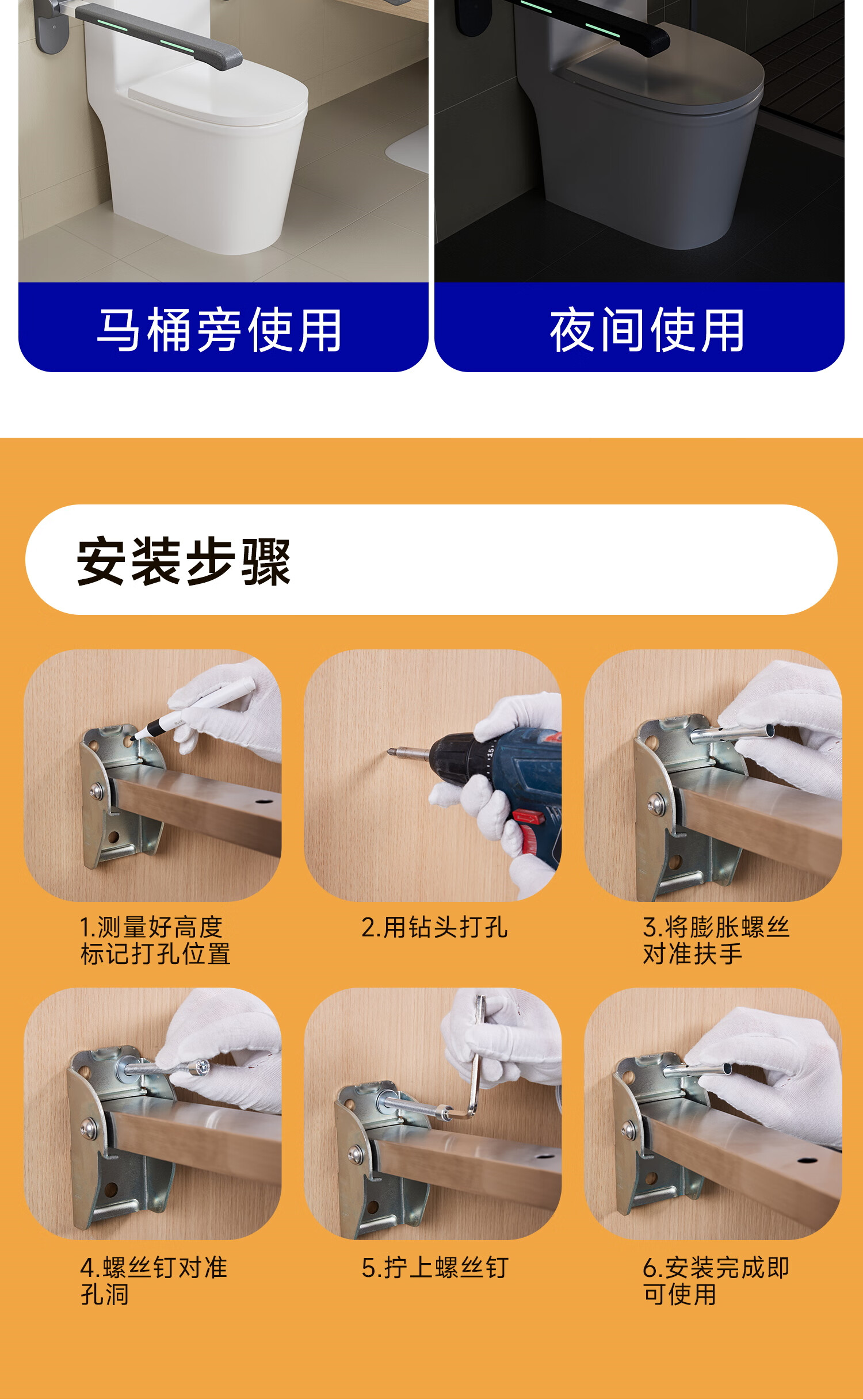 马桶旁使用

夜间使用

安装步骤

1.测量好高度标记打孔位置

2.用钻头打孔

3.将膨胀螺丝对准扶手

4.螺丝钉对准孔洞

5.拧上螺丝钉

6.安装完成即可使用