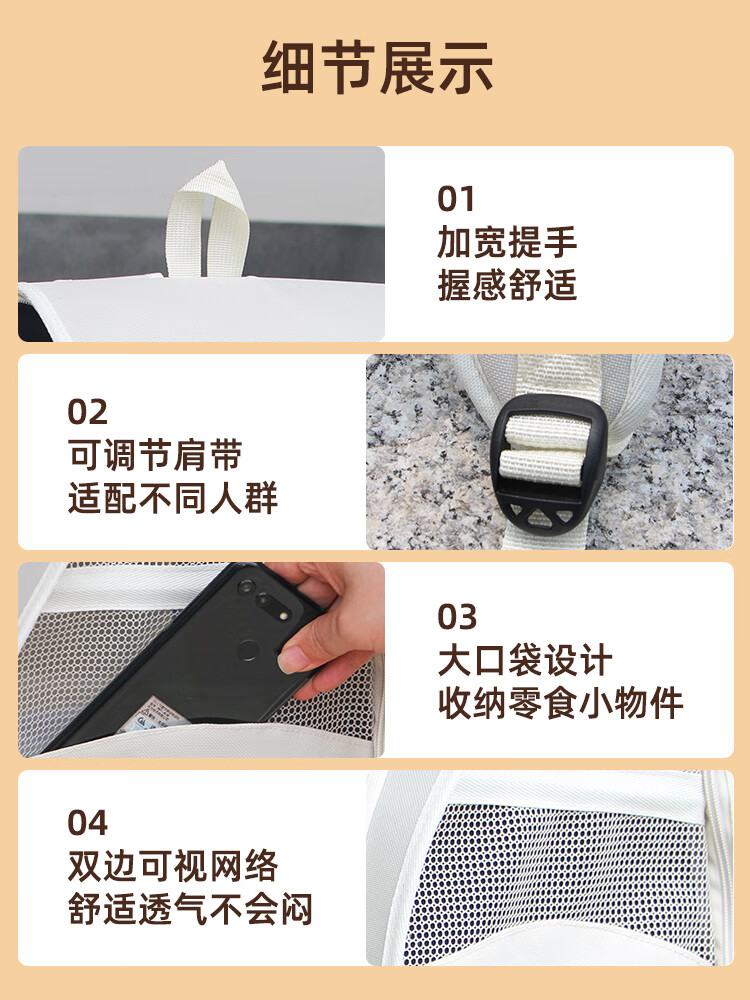 细节展示

01
加宽提手
握感舒适

02
可调节肩带
适配不同人群

03
大口袋设计
收纳零食小物件

04
双边可视网络
舒适透气不会闷