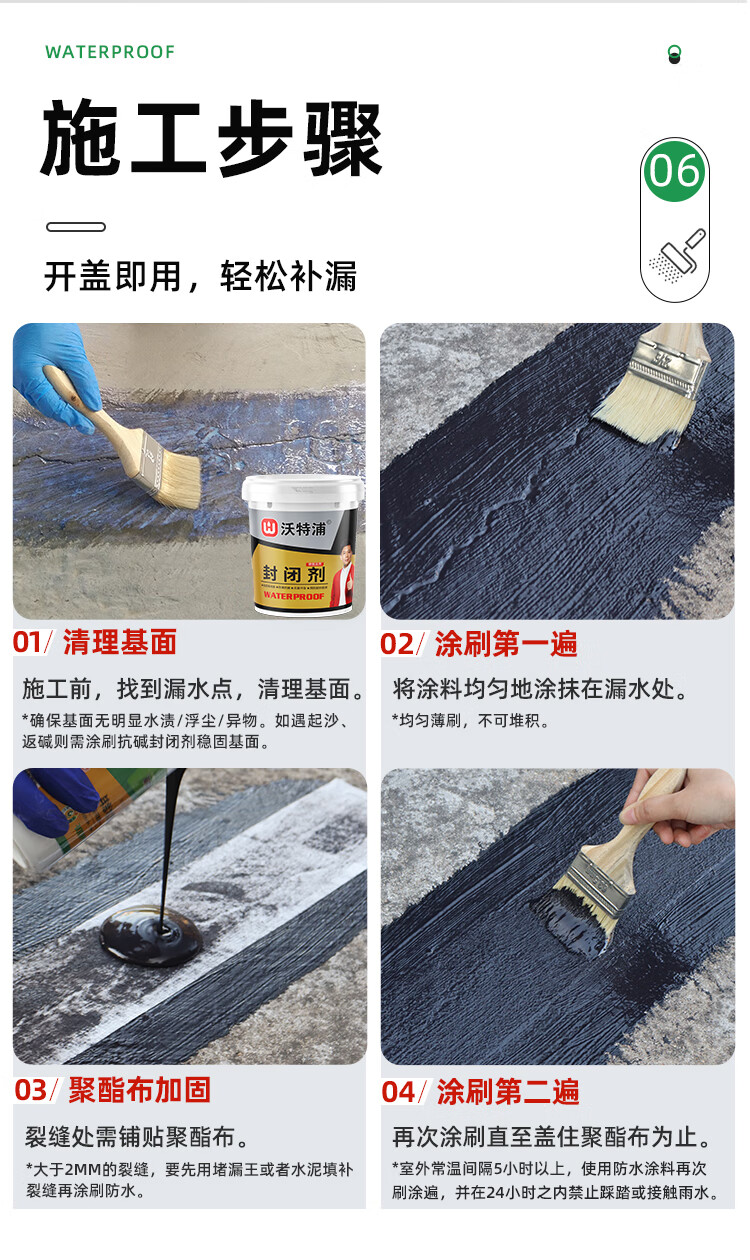 WATERPROOF

施工步骤

06

开盖即用，轻松补漏

沃特浦
封闭剂
WATERPROOF

01/ 清理基面

施工前，找到漏水点，清理基面。

*确保基面无明显水渍/浮尘/异物。如遇起沙、返碱则需涂刷抗碱封闭剂稳固基面。

02/ 涂刷第一遍

将涂料均匀地涂抹在漏水处。

*均匀薄刷，不可堆积。

03/ 聚酯布加固

裂缝处需铺贴聚酯布。

*大于2MM的裂缝，要先用堵漏王或者水泥填补裂缝再涂刷防水。

04/ 涂刷第二遍

再次涂刷直至盖住聚酯布为止。

*室外常温间隔5小时以上，使用防水涂料再次刷涂遍，并在24小时之内禁止踩踏或接触雨水。