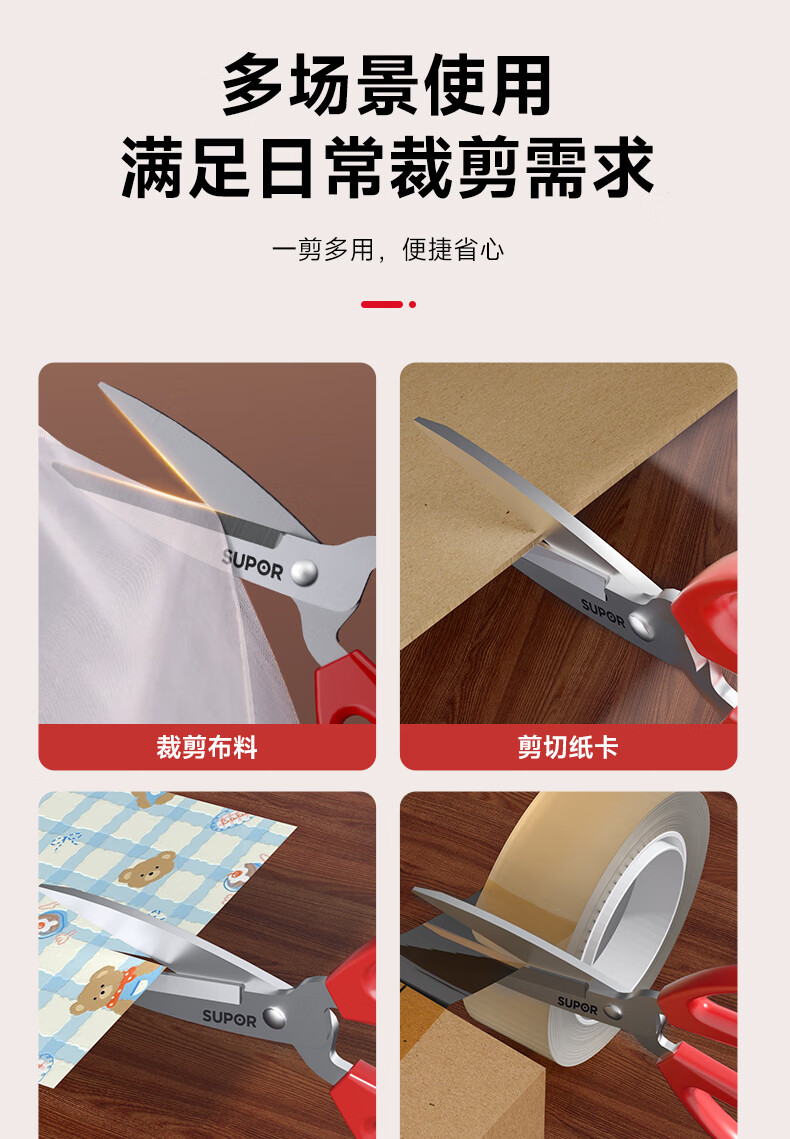 多场景使用
满足日常裁剪需求

一剪多用，便捷省心

SUPOR

裁剪布料

SUPOR

剪切纸卡

SUPOR

SUPOR