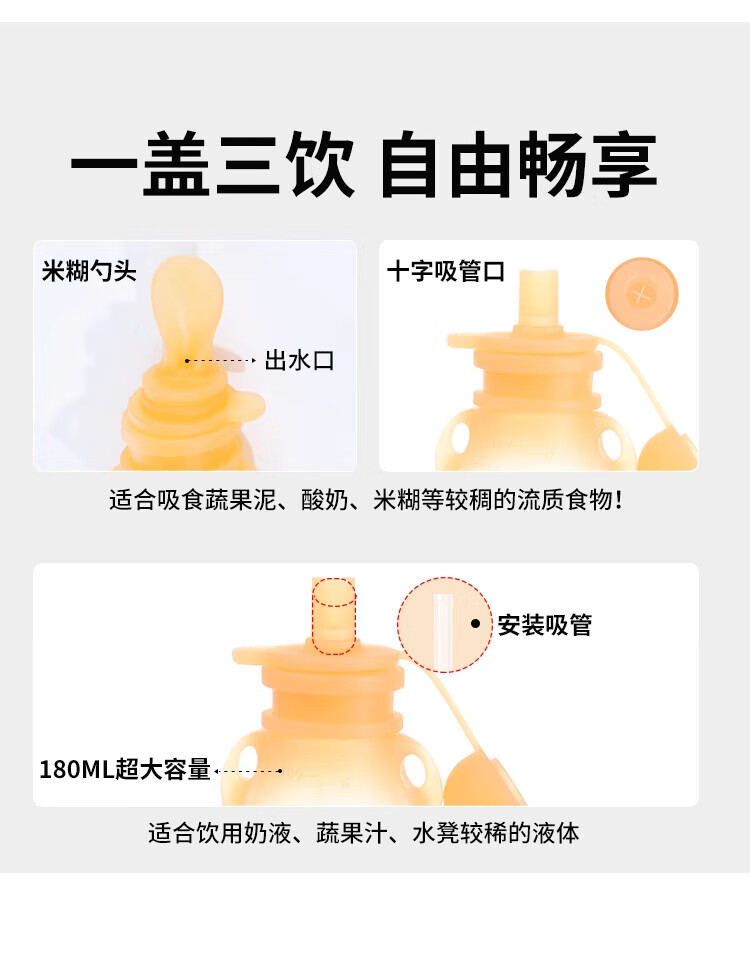 一盖三饮 自由畅享

米糊勺头

出水口

十字吸管口

适合吸食蔬果泥、酸奶、米糊等较稠的流质食物!

安装吸管

180ML超大容量

适合饮用奶液、蔬果汁、水凳较稀的液体