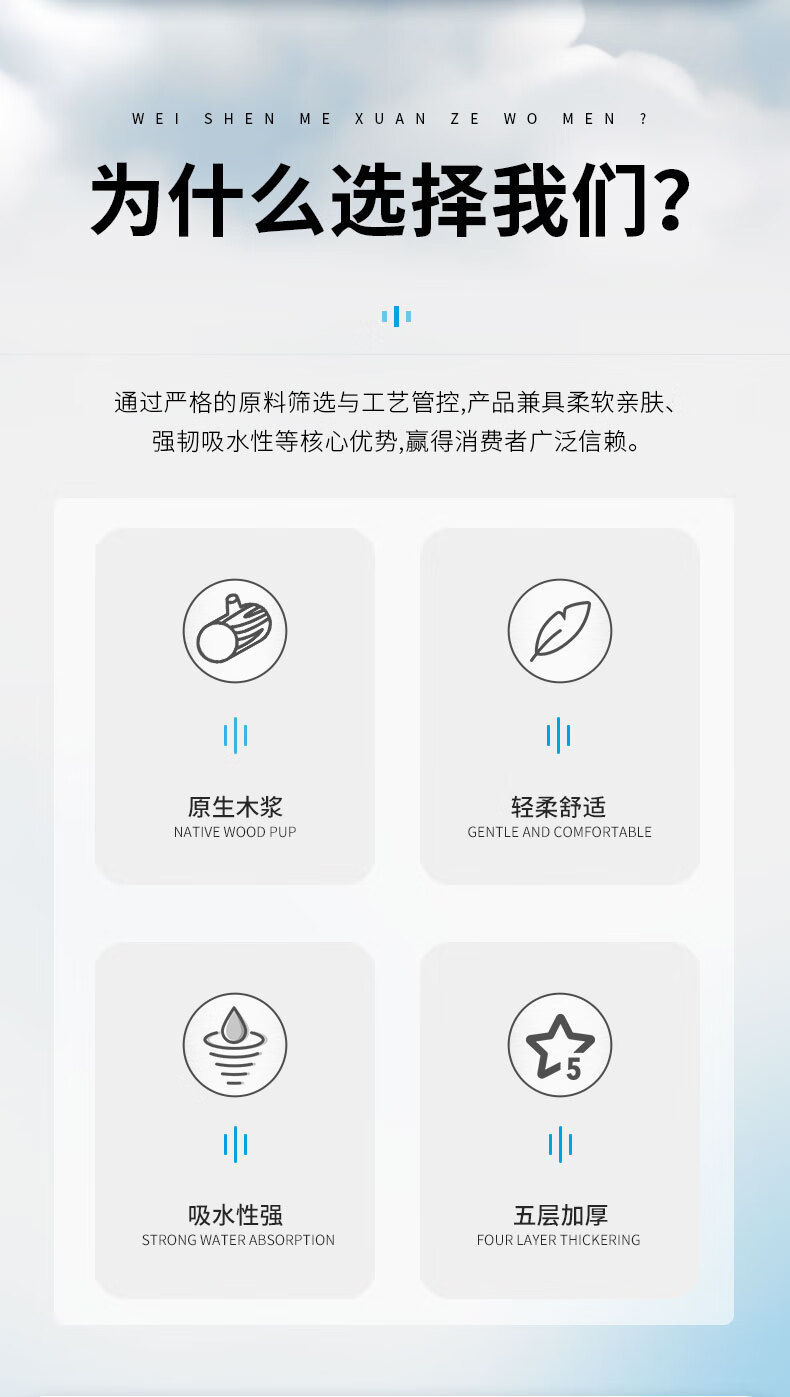 WEI SHEN ME XUAN ZE WO MEN ?

为什么选择我们?

通过严格的原料筛选与工艺管控,产品兼具柔软亲肤、强韧吸水性等核心优势,赢得消费者广泛信赖。

原生木浆
NATIVE WOOD PUP

轻柔舒适
GENTLE AND COMFORTABLE

吸水性强
STRONG WATER ABSORPTION

5

五层加厚
FOUR LAYER THICKERING