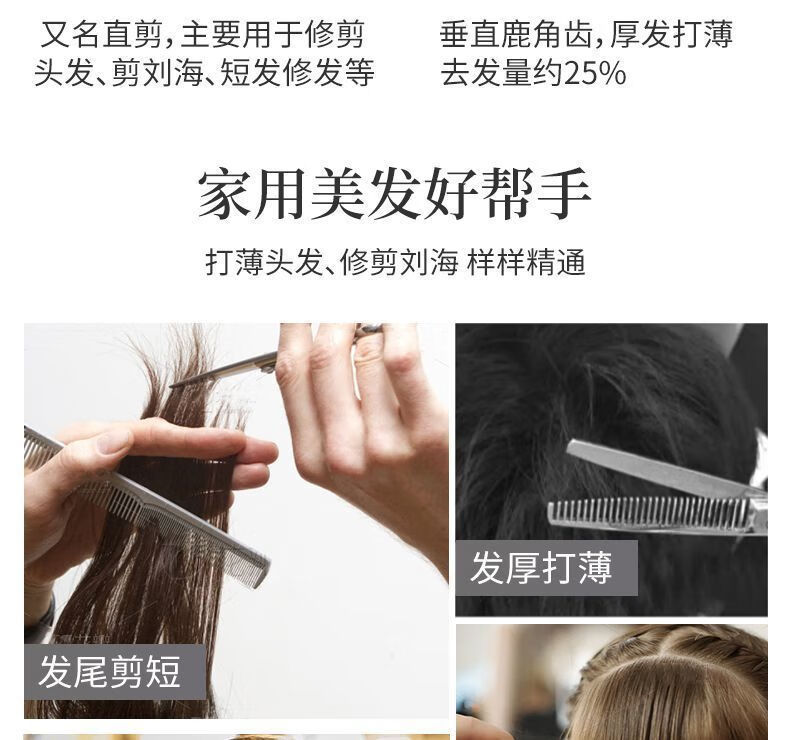 又名直剪，主要用于修剪头发、剪刘海、短发修发等

垂直鹿角齿，厚发打薄去发量约25%

家用美发好帮手

打薄头发、修剪刘海 样样精通

发尾剪短

发厚打薄