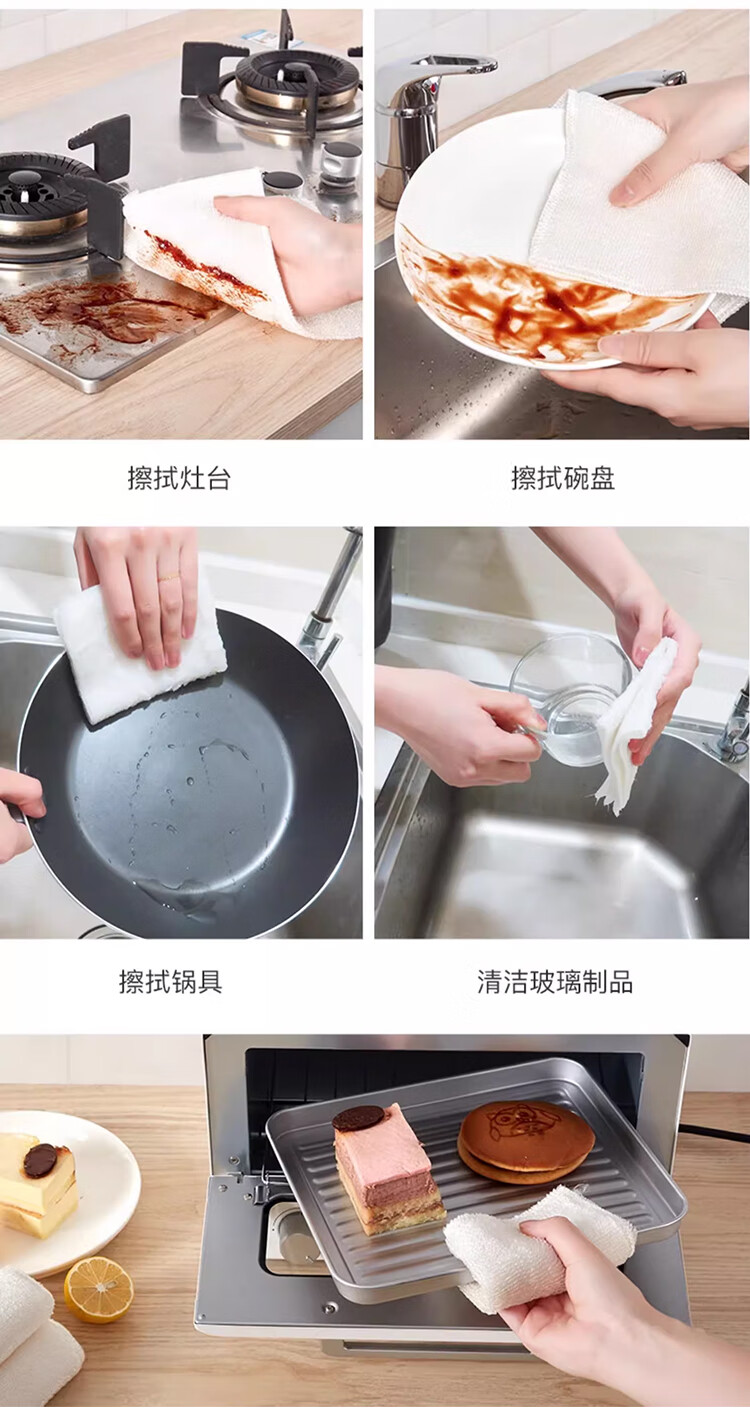 擦拭灶台

擦拭碗盘

擦拭锅具

清洁玻璃制品