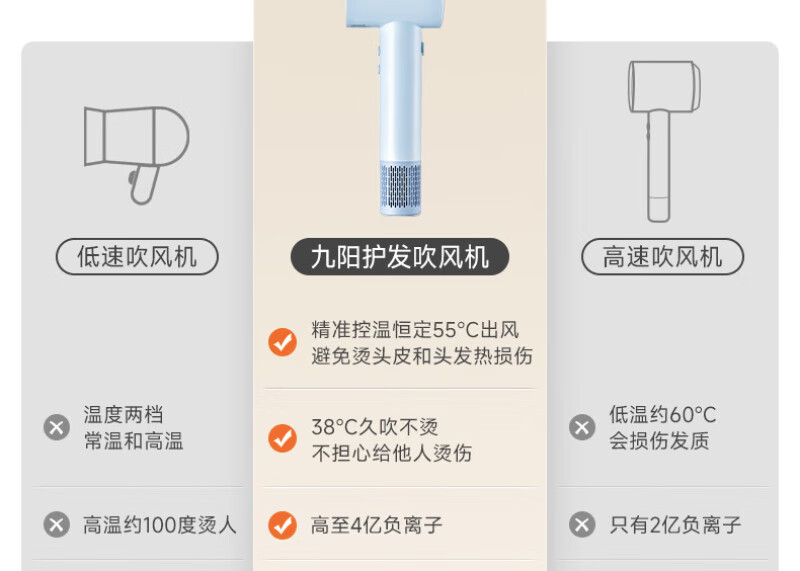 低速吹风机

温度两档
常温和高温

高温约100度烫人

九阳护发吹风机

精准控温恒定55°C出风
避免烫头皮和头发热损伤

38°C久吹不烫
不担心给他人烫伤

高至4亿负离子

高速吹风机

低温约60°C
会损伤发质

只有2亿负离子