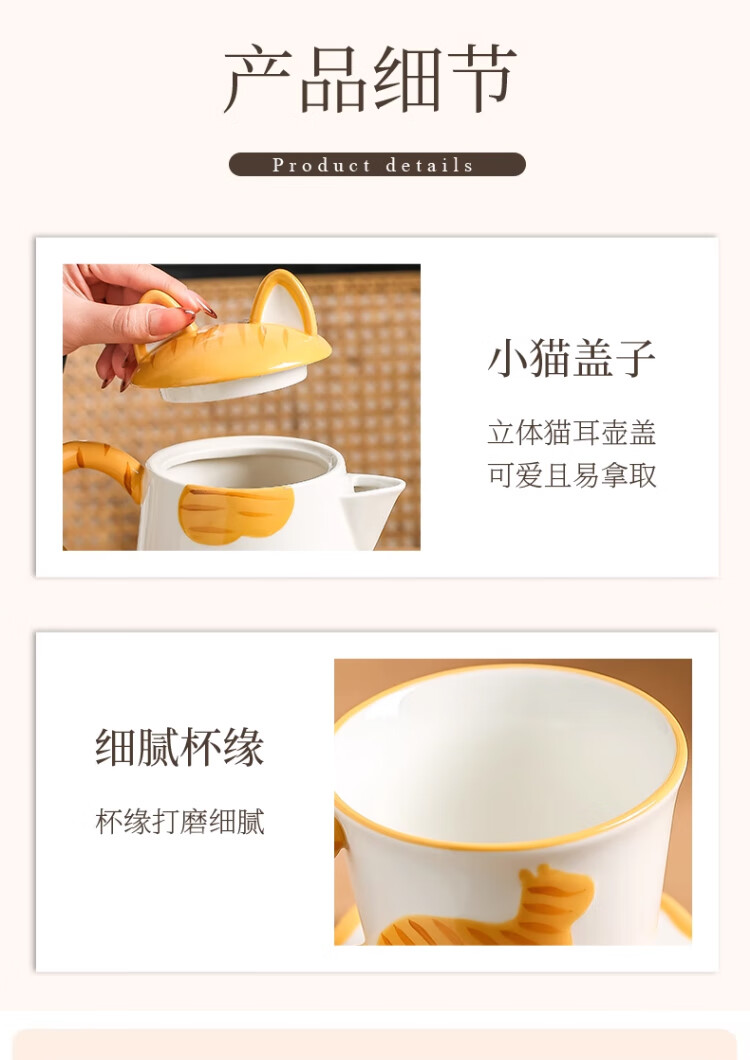 产品细节

Product details

小猫盖子

立体猫耳壶盖
可爱且易拿取

细腻杯缘

杯缘打磨细腻