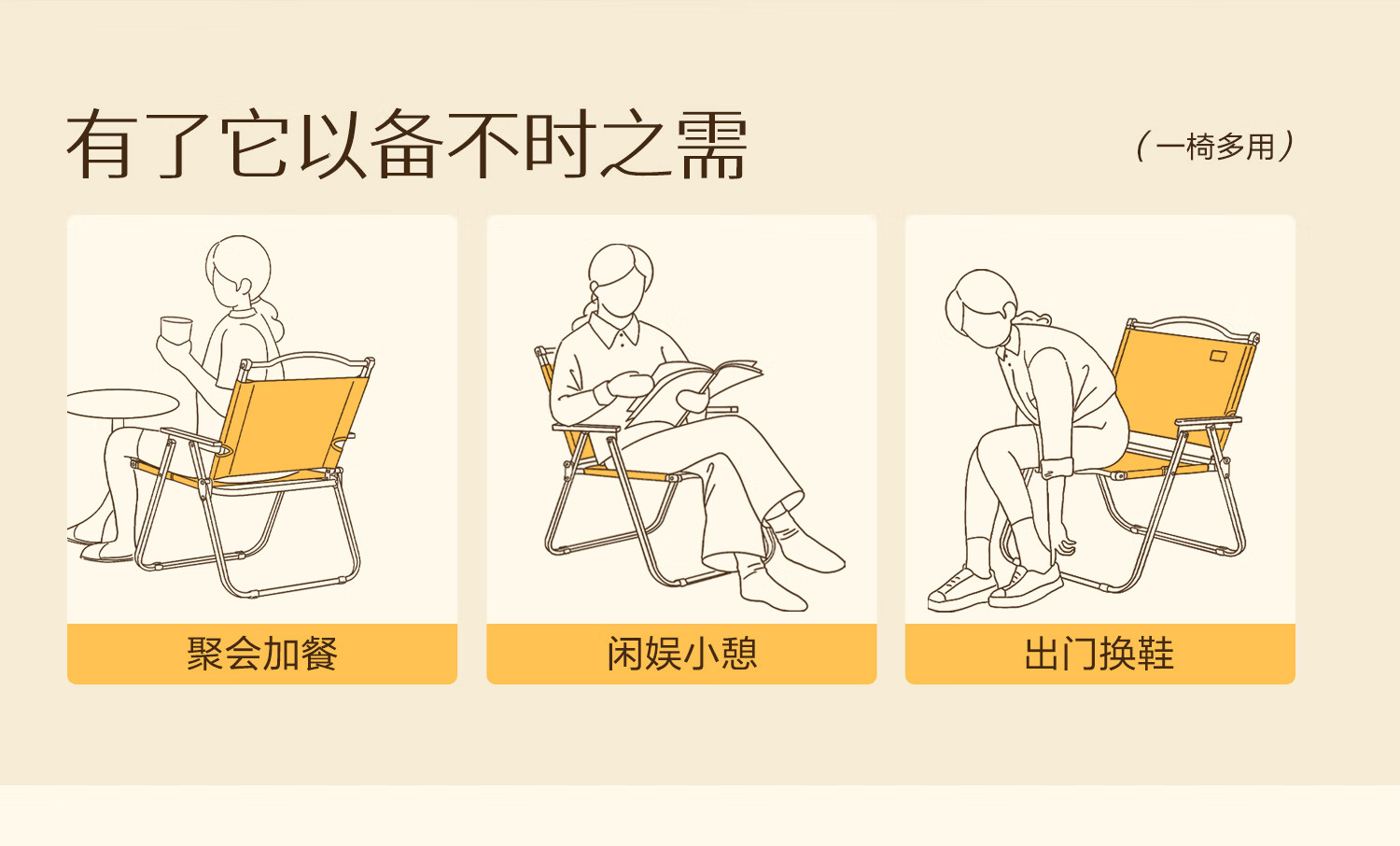 有了它以备不时之需

（一椅多用）

聚会加餐

闲娱小憩

出门换鞋