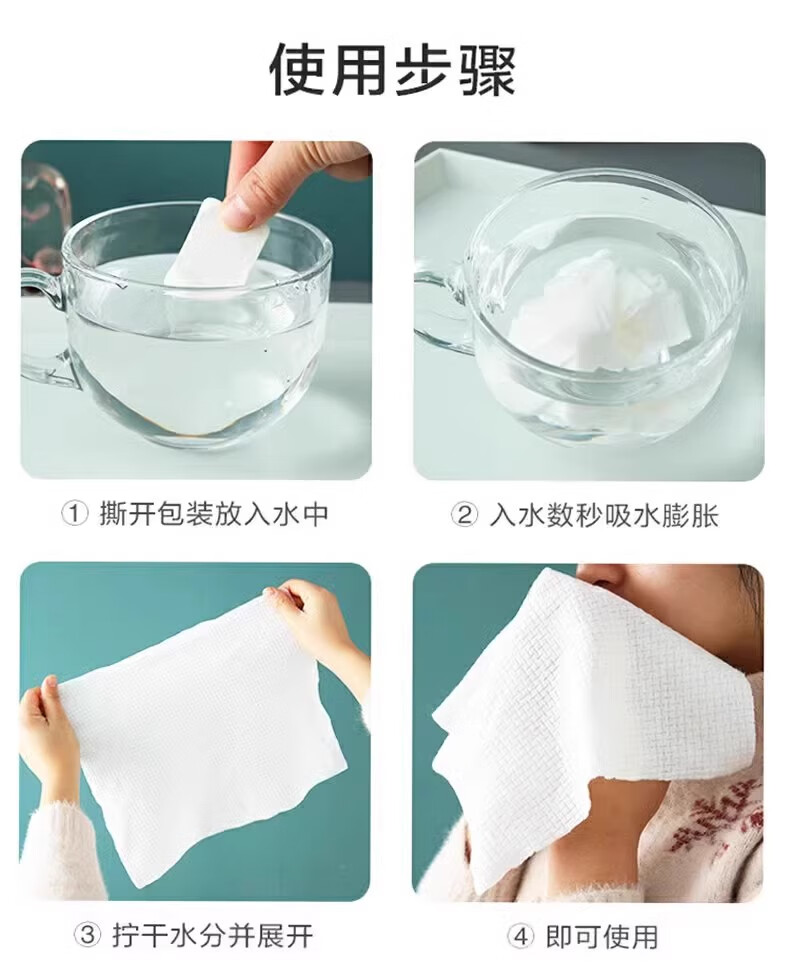 使用步骤

① 撕开包装放入水中

② 入水数秒吸水膨胀

③ 拧干水分并展开

④ 即可使用