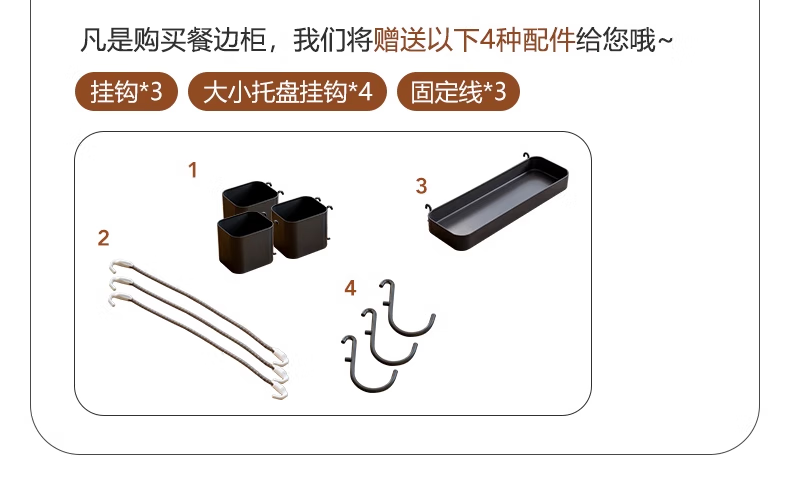 凡是购买餐边柜，我们将赠送以下4种配件给您哦~

挂钩*3 大小托盘挂钩*4 固定线*3

1

3

2

4