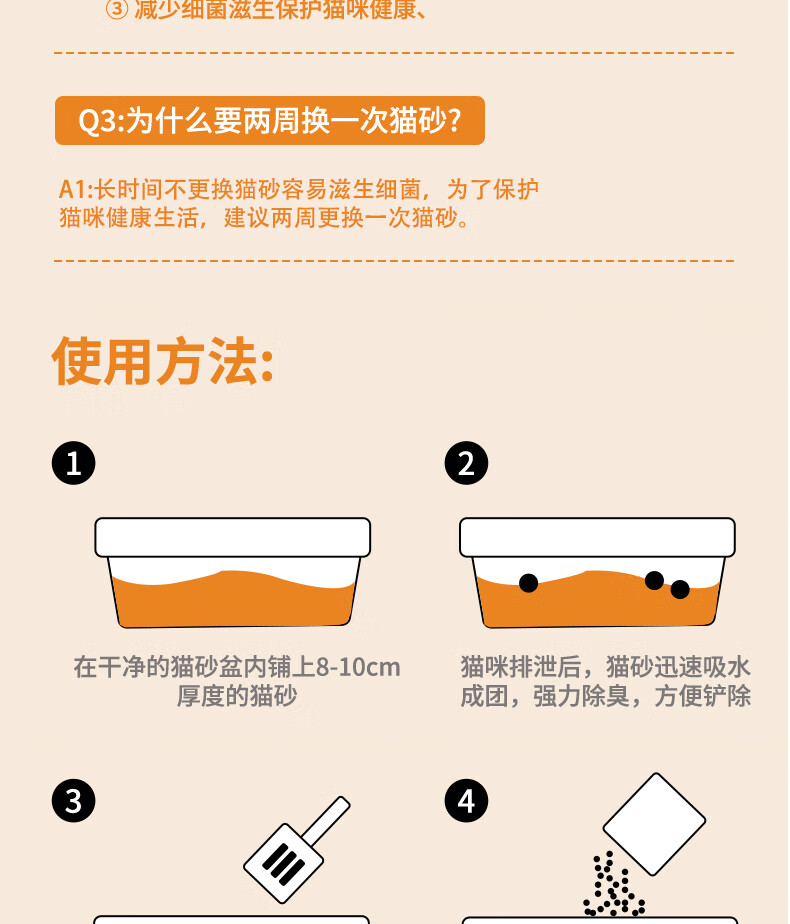 ③ 减少细菌滋生保护猫咪健康、

Q3:为什么要两周换一次猫砂?

A1:长时间不更换猫砂容易滋生细菌，为了保护猫咪健康生活，建议两周更换一次猫砂。

使用方法:

1

在干净的猫砂盆内铺上8-10cm厚度的猫砂

2

猫咪排泄后，猫砂迅速吸水成团，强力除臭，方便铲除

3

4