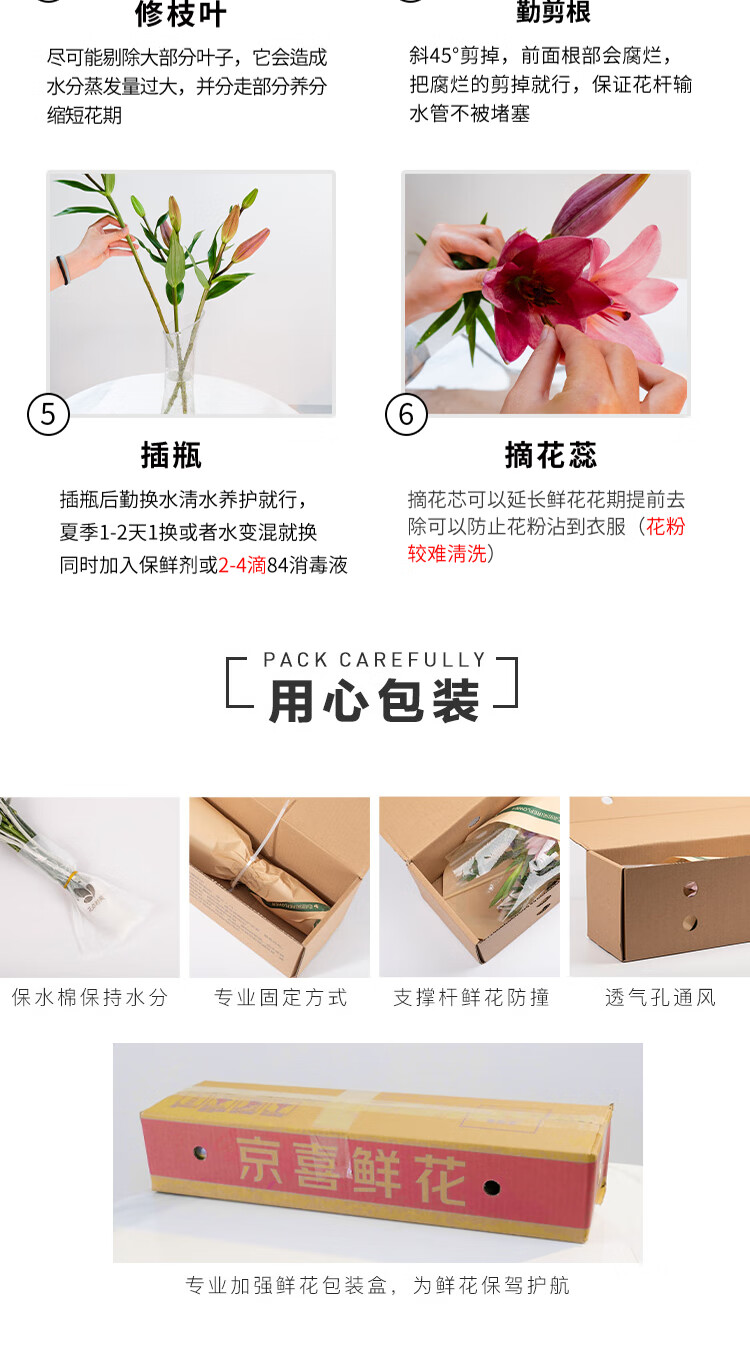 修枝叶

尽可能剔除大部分叶子，它会造成水分蒸发量过大，并分走部分养分缩短花期

勤剪根

斜45°剪掉，前面根部会腐烂，把腐烂的剪掉就行，保证花杆输水管不被堵塞

⑤

插瓶

插瓶后勤换水清水养护就行，夏季1-2天1换或者水变混就换同时加入保鲜剂或2-4滴84消毒液

⑥

摘花蕊

摘花芯可以延长鲜花花期提前去除可以防止花粉沾到衣服（花粉较难清洗）

PACK CAREFULLY

用心包装

保水棉保持水分

专业固定方式

支撑杆鲜花防撞

透气孔通风

京喜鲜花

专业加强鲜花包装盒，为鲜花保驾护航