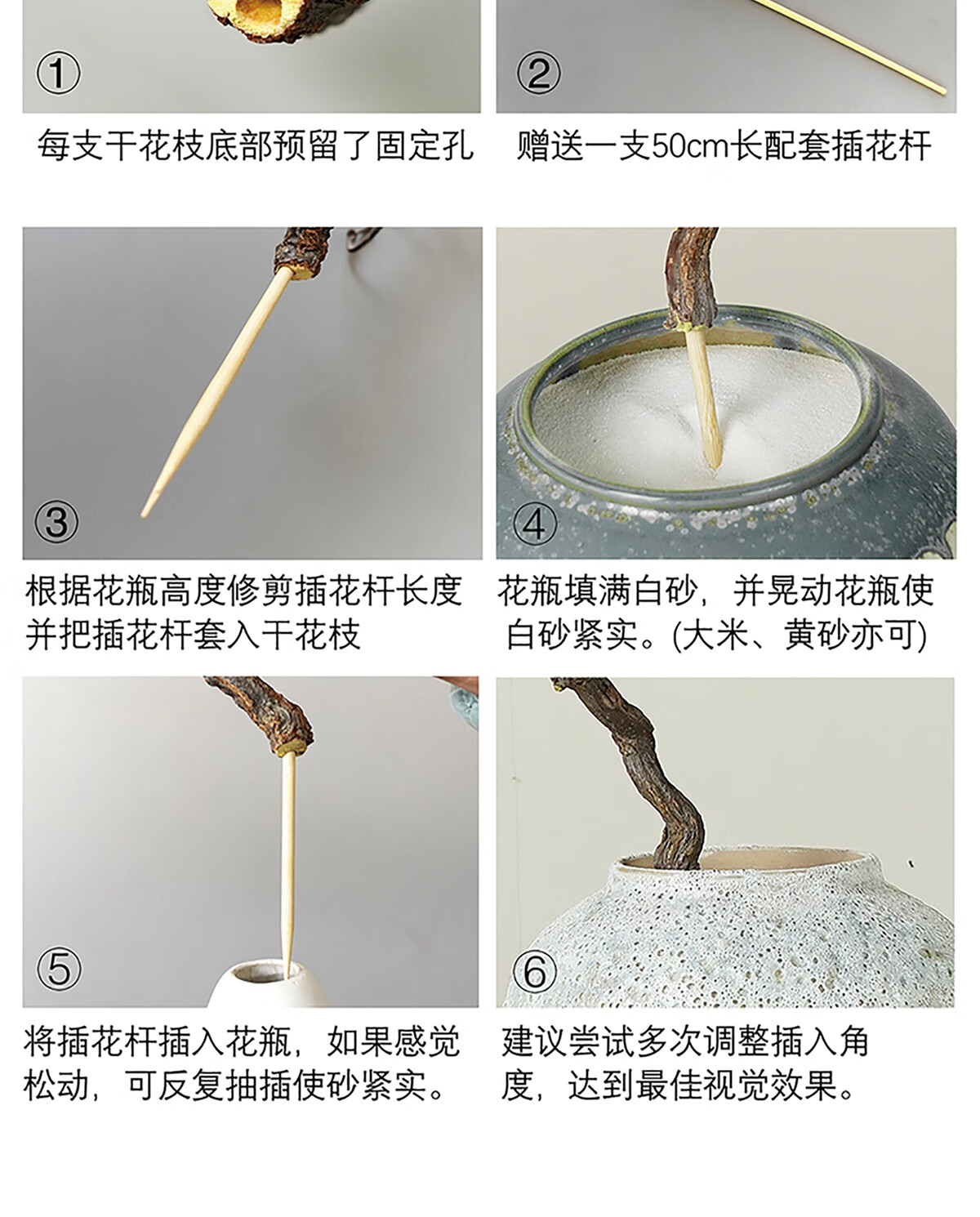 ①

每支干花枝底部预留了固定孔

②

赠送一支50cm长配套插花杆

③

根据花瓶高度修剪插花杆长度并把插花杆套入干花枝

④

花瓶填满白砂，并晃动花瓶使白砂紧实。(大米、黄砂亦可)

⑤

将插花杆插入花瓶，如果感觉松动，可反复抽插使砂紧实。

⑥

建议尝试多次调整插入角度，达到最佳视觉效果。