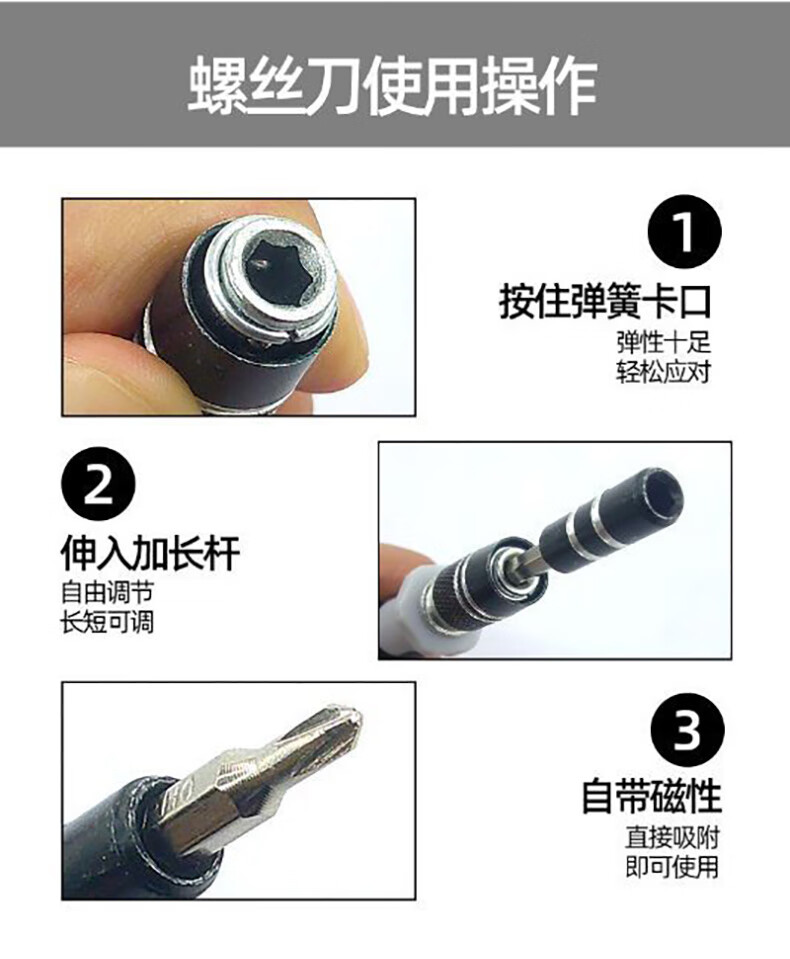 螺丝刀使用操作

1
按住弹簧卡口
弹性十足
轻松应对

2
伸入加长杆
自由调节
长短可调

3
自带磁性
直接吸附
即可使用