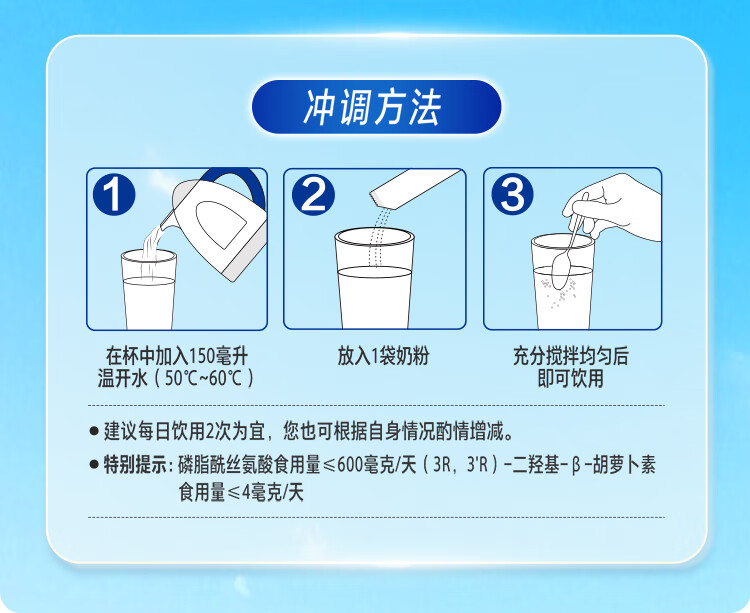 冲调方法

1
在杯中加入150毫升温开水（50℃~60℃）

2
放入1袋奶粉

3
充分搅拌均匀后即可饮用

● 建议每日饮用2次为宜，您也可根据自身情况酌情增减。

● 特别提示：磷脂酰丝氨酸食用量≤600毫克/天（3R，3'R）-二羟基-β-胡萝卜素食用量≤4毫克/天