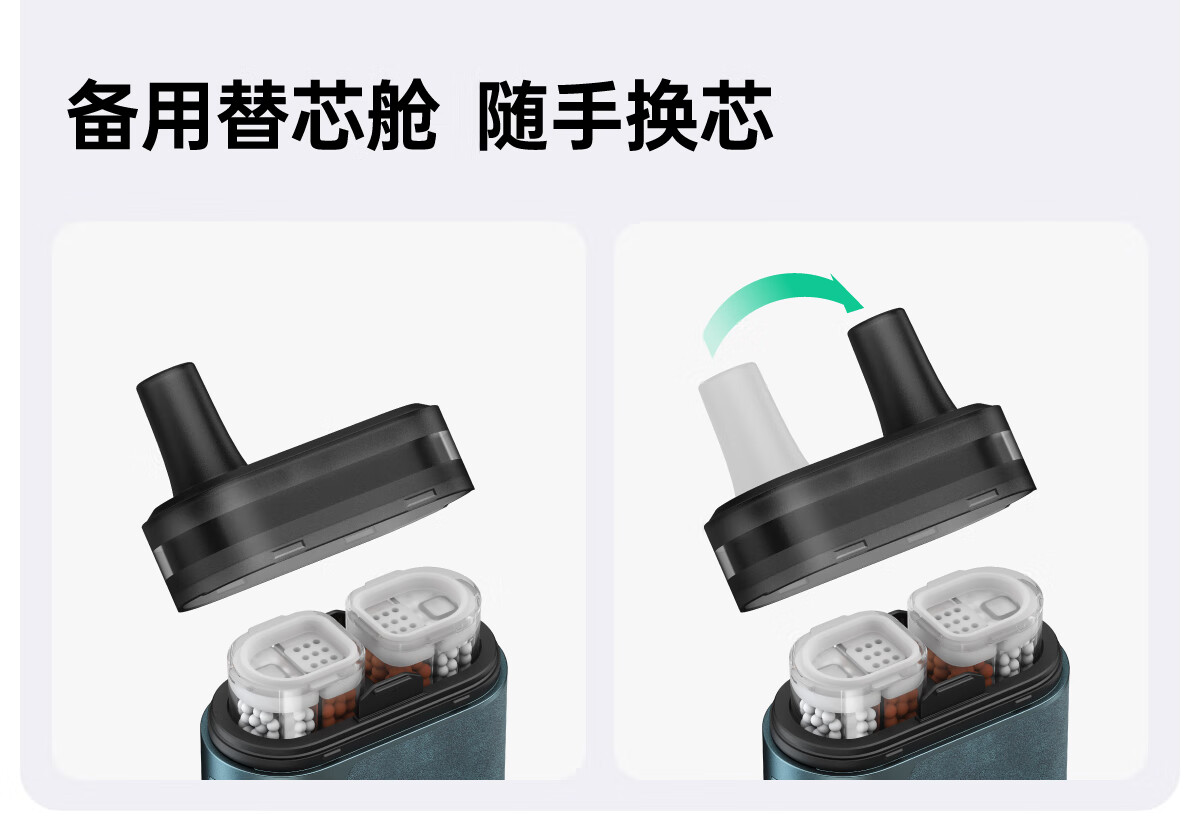 备用替芯舱 随手换芯