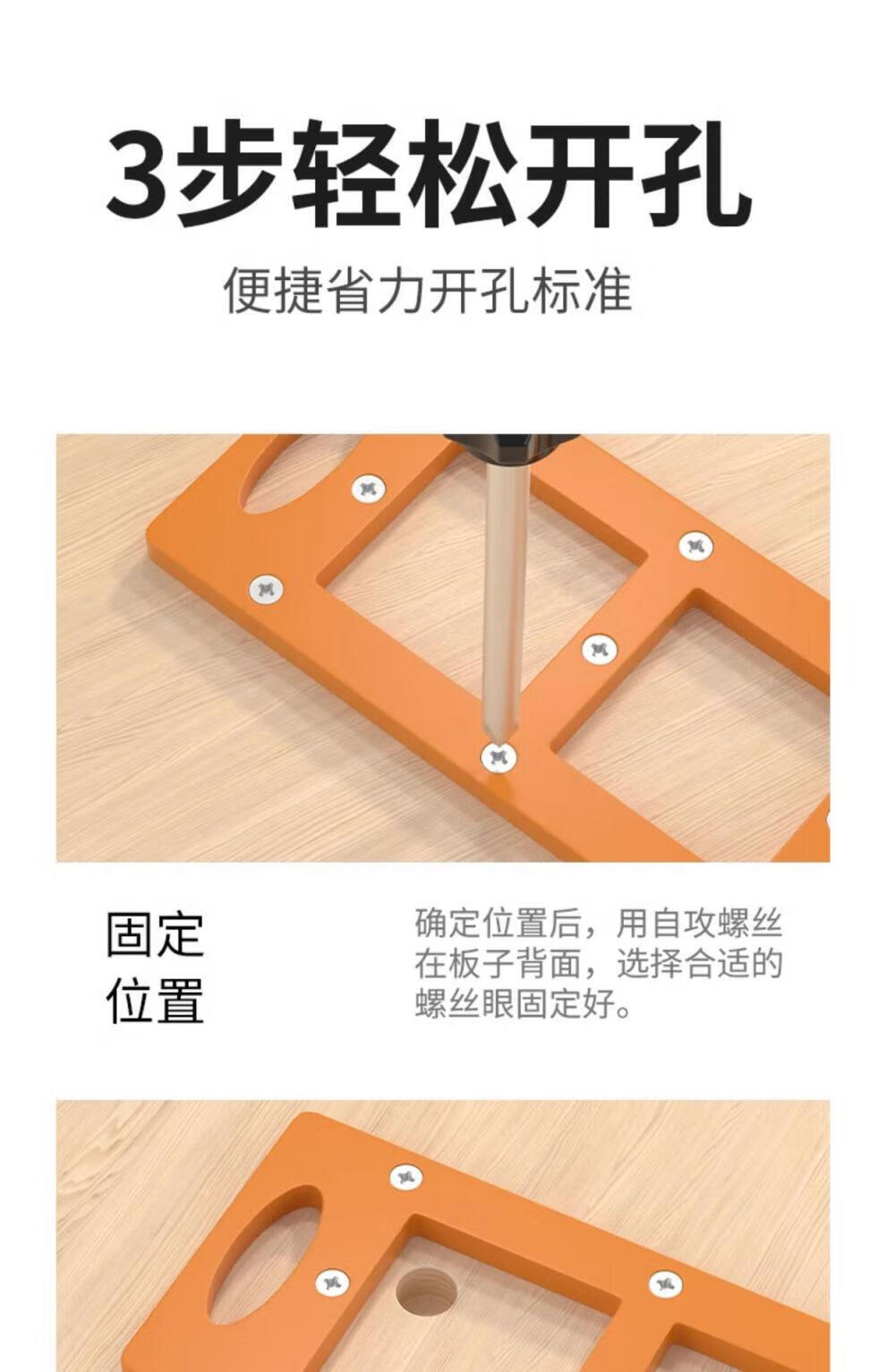 3步轻松开孔

便捷省力开孔标准

固定位置

确定位置后，用自攻螺丝在板子背面，选择合适的螺丝眼固定好。