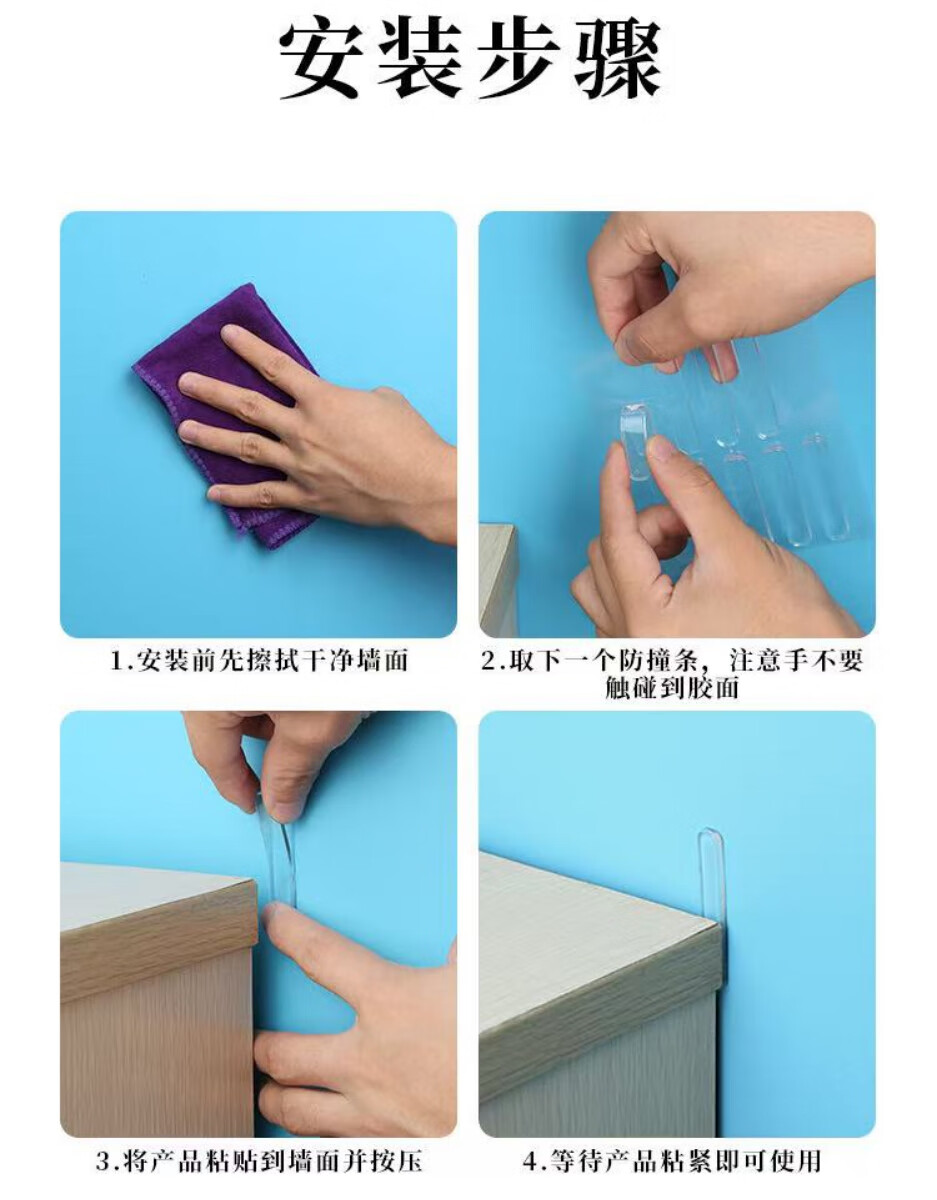 安装步骤

1.安装前先擦拭干净墙面

2.取下一个防撞条，注意手不要触碰到胶面

3.将产品粘贴到墙面并按压

4.等待产品粘紧即可使用