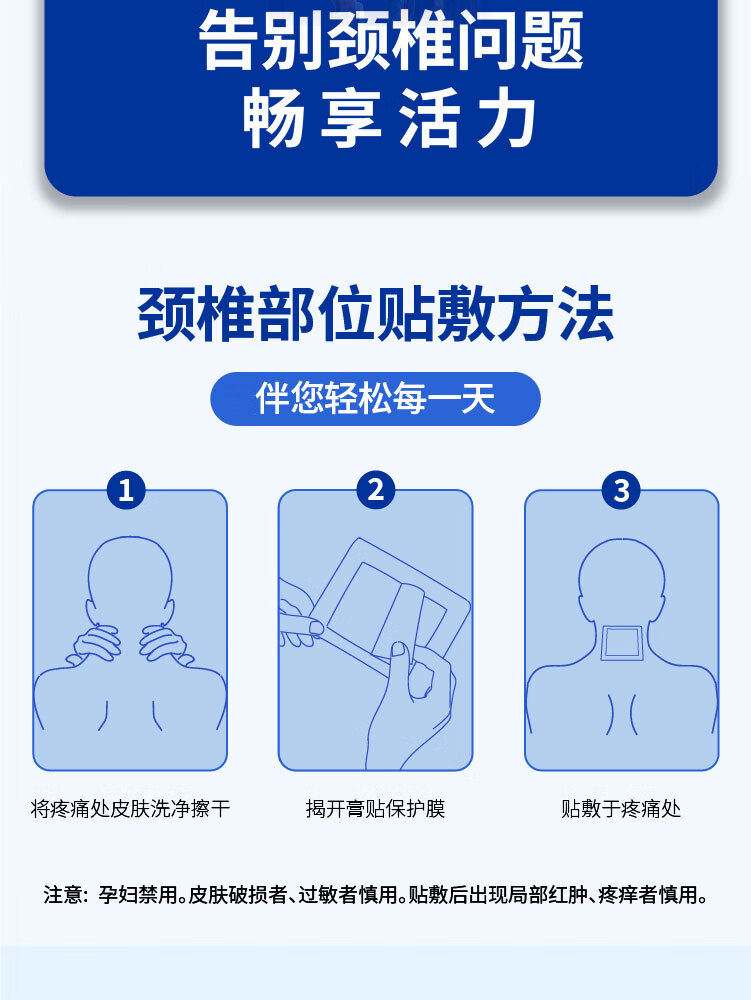 告别颈椎问题
畅享活力

颈椎部位贴敷方法

伴您轻松每一天

1
将疼痛处皮肤洗净擦干

2
揭开膏贴保护膜

3
贴敷于疼痛处

注意：孕妇禁用。皮肤破损者、过敏者慎用。贴敷后出现局部红肿、疼痒者慎用。