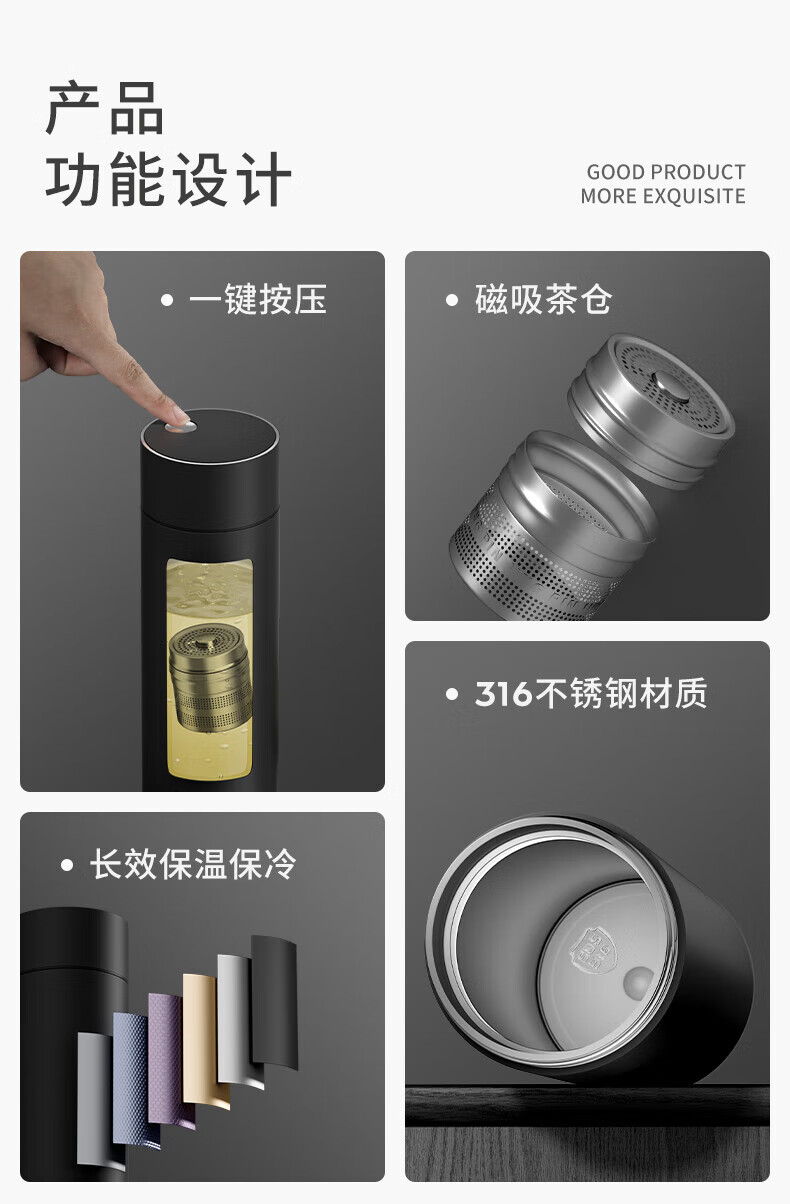 产品
功能设计

GOOD PRODUCT
MORE EXQUISITE

• 一键按压

• 磁吸茶仓

• 316不锈钢材质

• 长效保温保冷