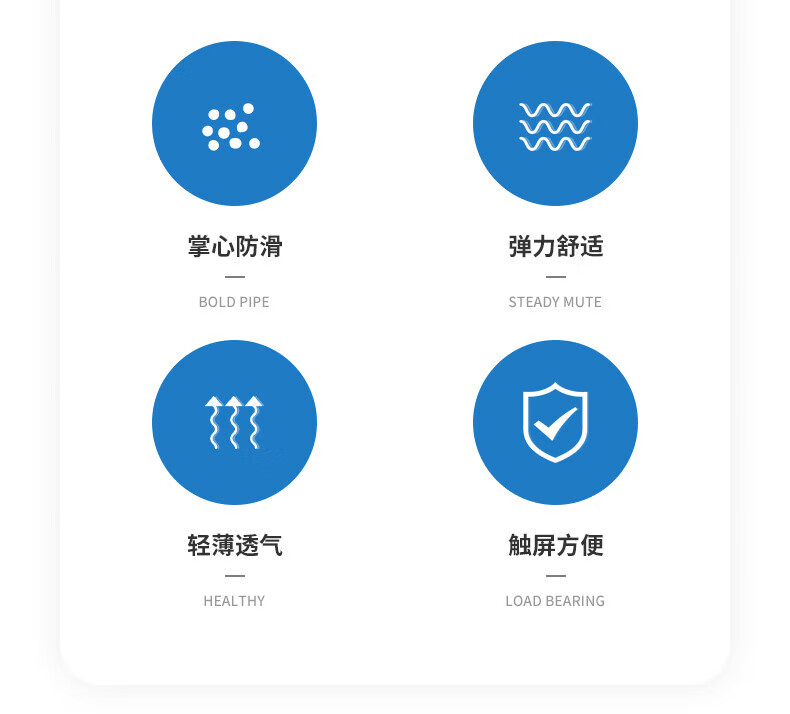 掌心防滑

—

BOLD PIPE

弹力舒适

—

STEADY MUTE

轻薄透气

—

HEALTHY

触屏方便

—

LOAD BEARING