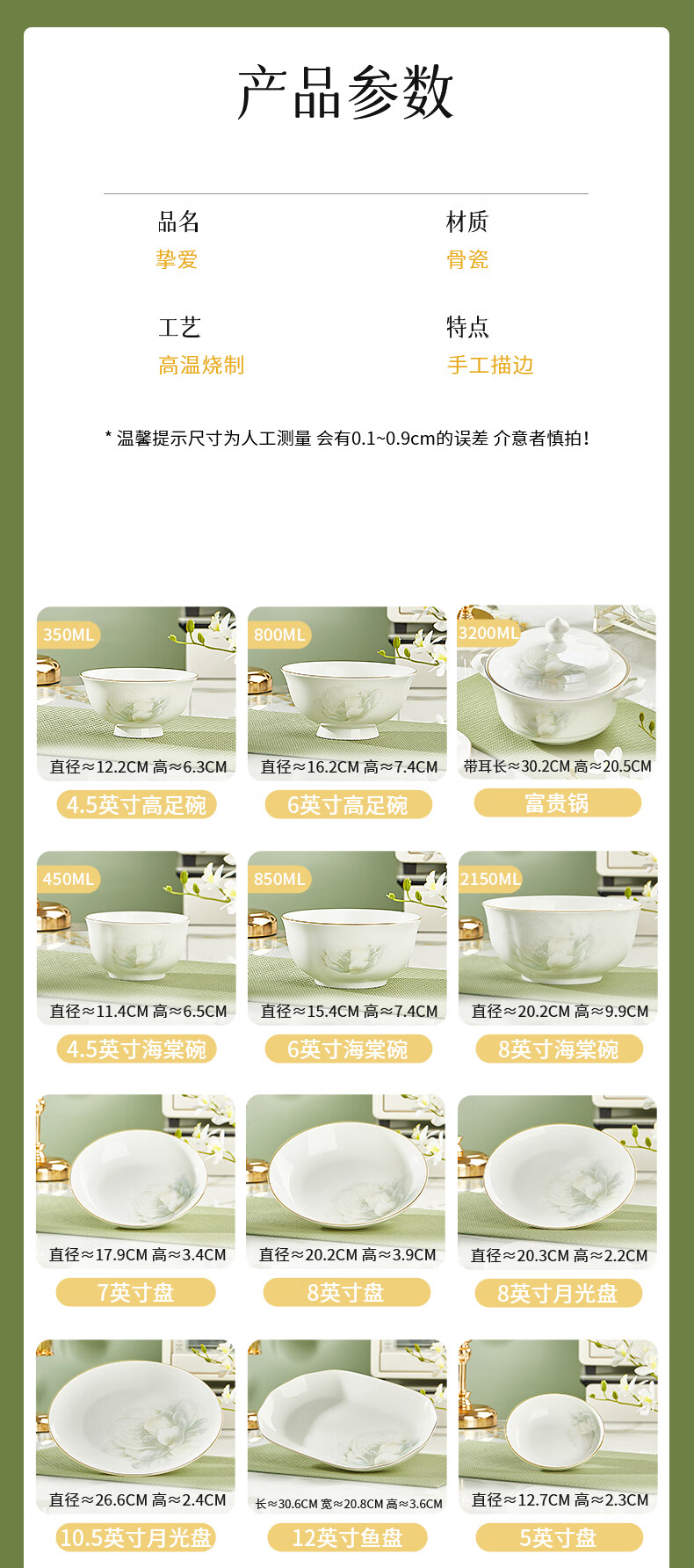 产品参数

品名
挚爱

材质
骨瓷

工艺
高温烧制

特点
手工描边

* 温馨提示尺寸为人工测量 会有0.1~0.9cm的误差 介意者慎拍!

350ML
直径≈12.2CM 高≈6.3CM
4.5英寸高足碗

800ML
直径≈16.2CM 高≈7.4CM
6英寸高足碗

3200ML
带耳长≈30.2CM 高≈20.5CM
富贵锅

450ML
直径≈11.4CM 高≈6.5CM
4.5英寸海棠碗

850ML
直径≈15.4CM 高≈7.4CM
6英寸海棠碗

2150ML
直径≈20.2CM 高≈9.9CM
8英寸海棠碗

直径≈17.9CM 高≈3.4CM
7英寸盘

直径≈20.2CM 高≈3.9CM
8英寸盘

直径≈20.3CM 高≈2.2CM
8英寸月光盘

直径≈26.6CM 高≈2.4CM
10.5英寸月光盘

长≈30.6CM 宽≈20.8CM 高≈3.6CM
12英寸鱼盘

直径≈12.7CM 高≈2.3CM
5英寸盘