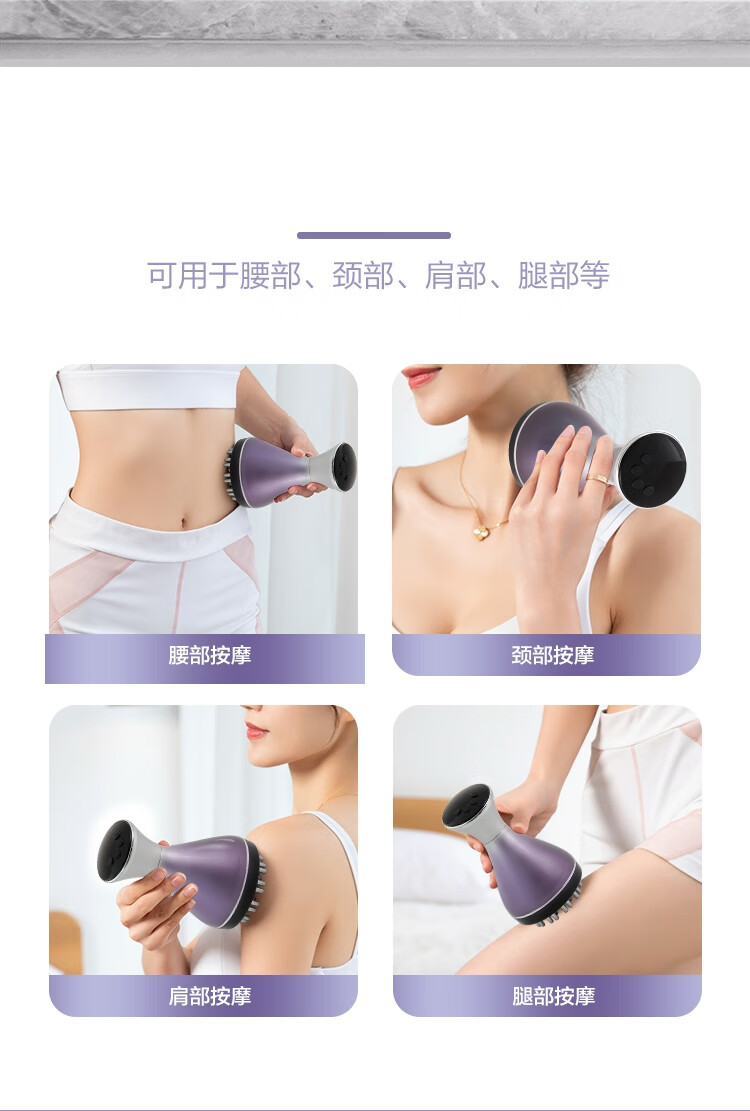 可用于腰部、颈部、肩部、腿部等

腰部按摩

颈部按摩

肩部按摩

腿部按摩