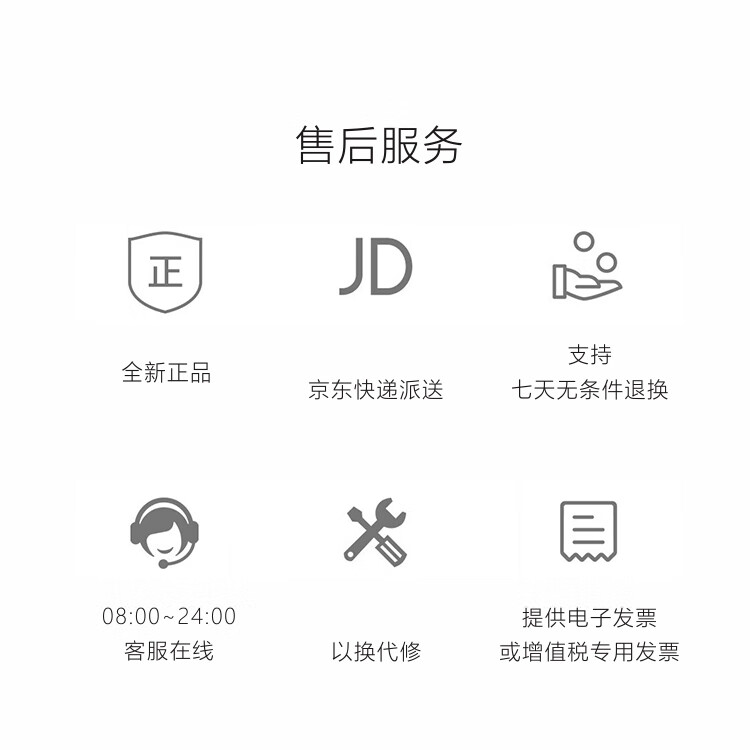 售后服务

正

全新正品

JD

京东快递派送

支持
七天无条件退换

08:00~24:00
客服在线

以换代修

提供电子发票
或增值税专用发票