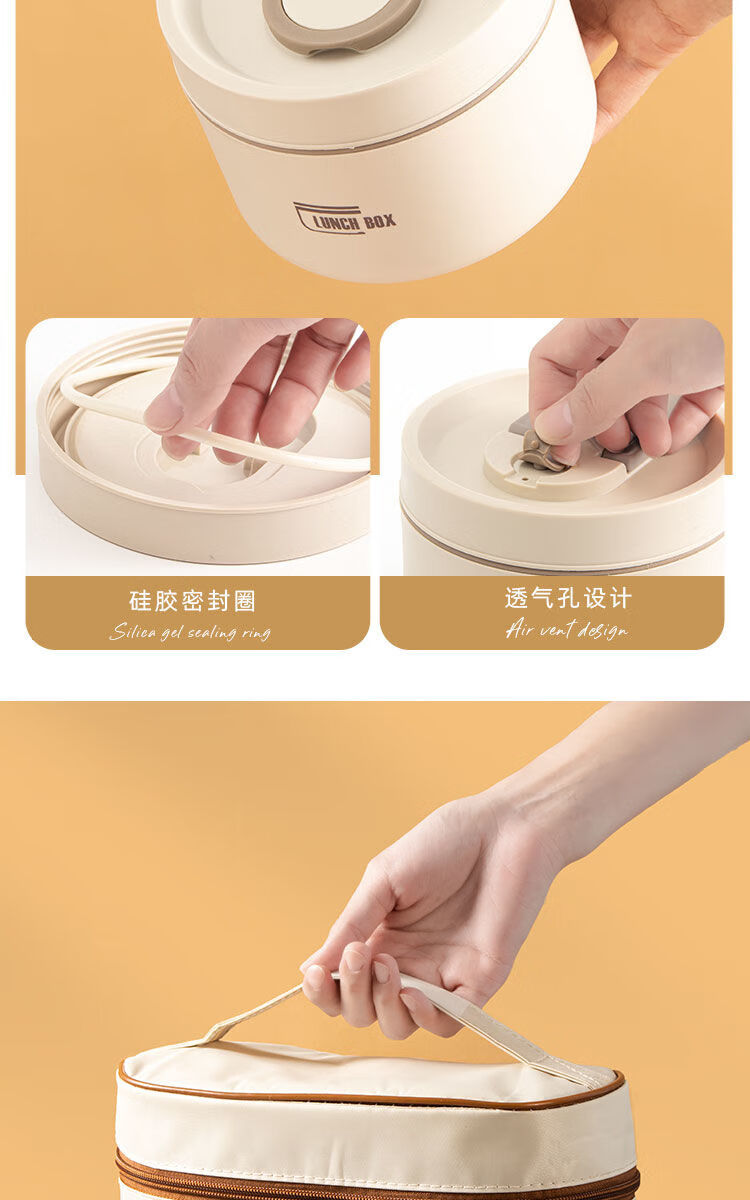 LUNCH BOX

硅胶密封圈
Silica gel sealing ring

透气孔设计
Air vent design