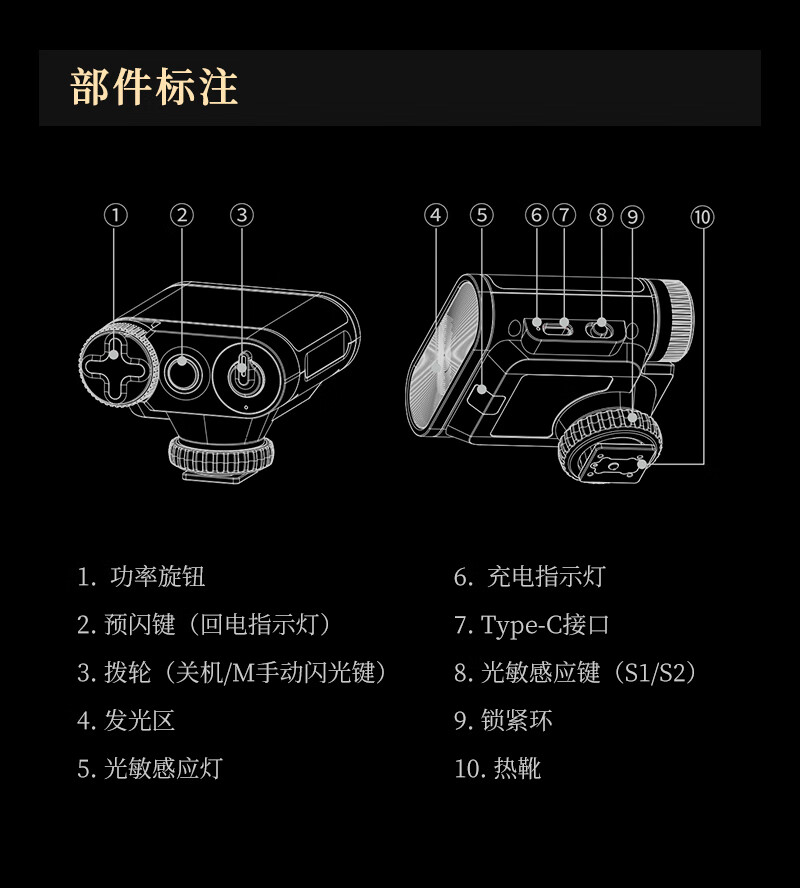 部件标注

①
②
③
④
⑤
⑥
⑦
⑧
⑨
⑩

1. 功率旋钮
2. 预闪键（回电指示灯）
3. 拨轮（关机/M手动闪光键）
4. 发光区
5. 光敏感应灯

6. 充电指示灯
7. Type-C接口
8. 光敏感应键（S1/S2）
9. 锁紧环
10. 热靴