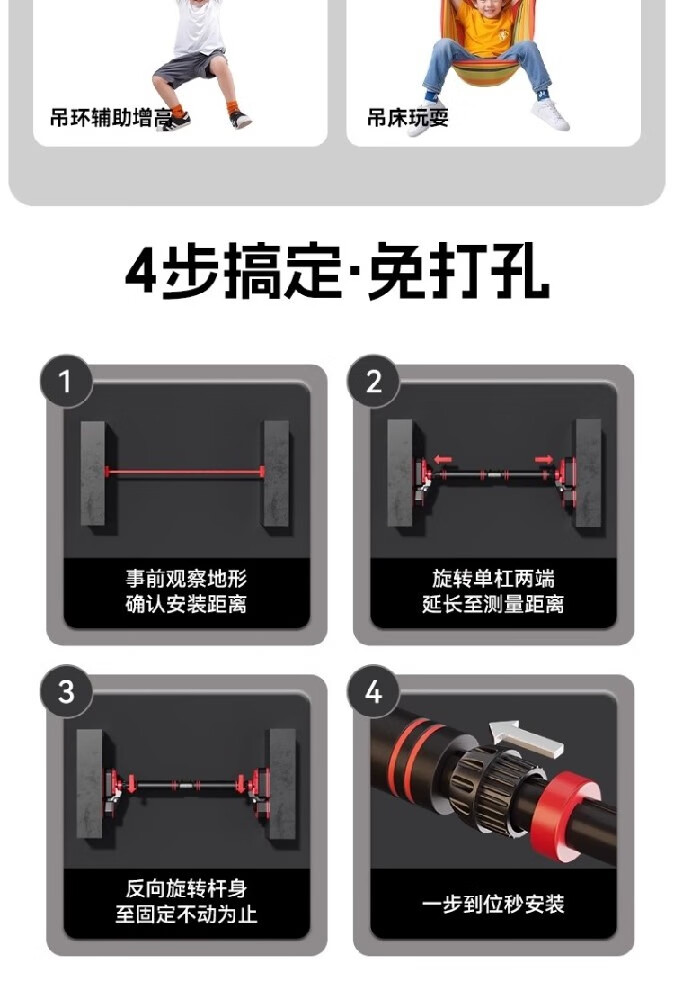 吊环辅助增高

吊床玩耍

4步搞定·免打孔

1

事前观察地形
确认安装距离

2

旋转单杠两端
延长至测量距离

3

反向旋转杆身
至固定不动为止

4

一步到位秒安装