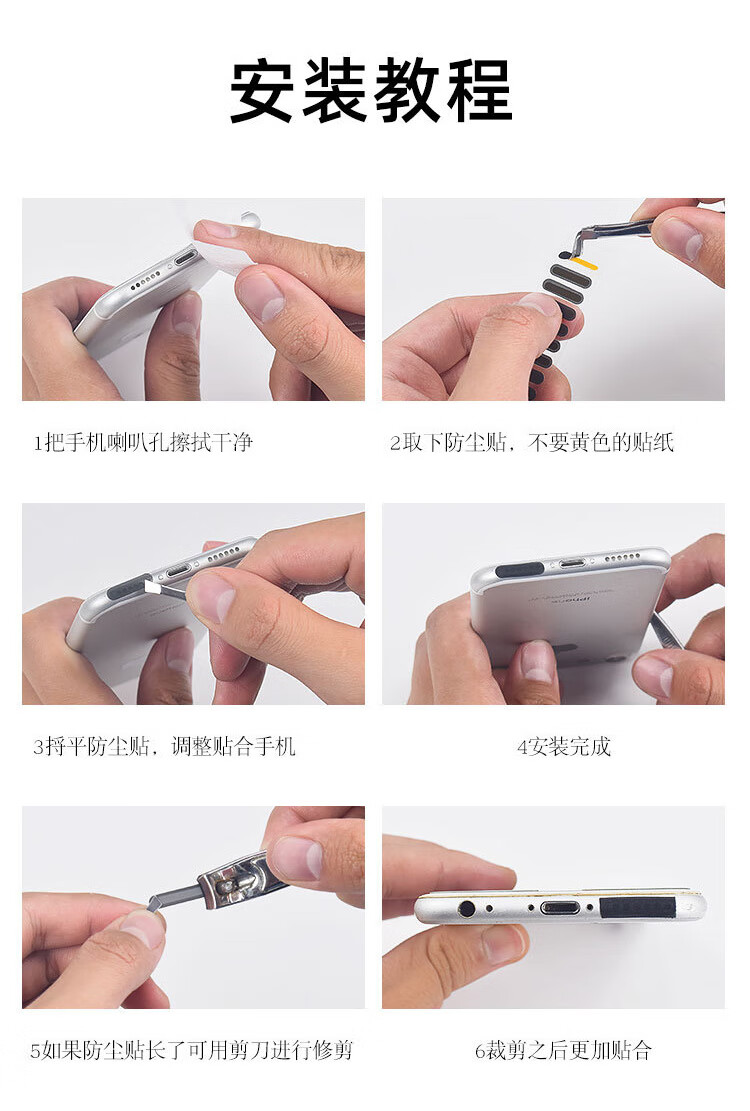 安装教程

1把手机喇叭孔擦拭干净

2取下防尘贴，不要黄色的贴纸

3捋平防尘贴，调整贴合手机

4安装完成

5如果防尘贴长了可用剪刀进行修剪

6裁剪之后更加贴合