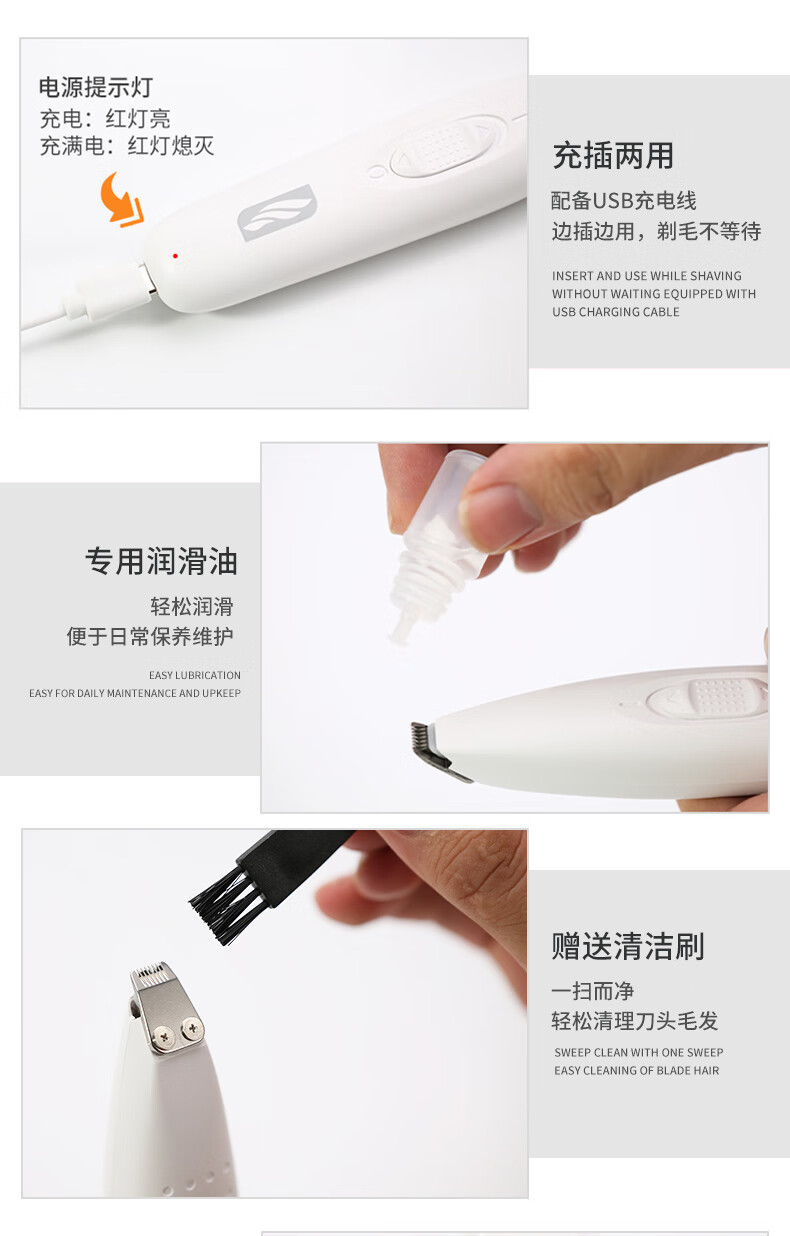 电源提示灯
充电：红灯亮
充满电：红灯熄灭

充插两用

配备USB充电线
边插边用，剃毛不等待

INSERT AND USE WHILE SHAVING WITHOUT WAITING EQUIPPED WITH USB CHARGING CABLE

专用润滑油

轻松润滑
便于日常保养维护

EASY LUBRICATION
EASY FOR DAILY MAINTENANCE AND UPKEEP

赠送清洁刷

一扫而净
轻松清理刀头毛发

SWEEP CLEAN WITH ONE SWEEP
EASY CLEANING OF BLADE HAIR