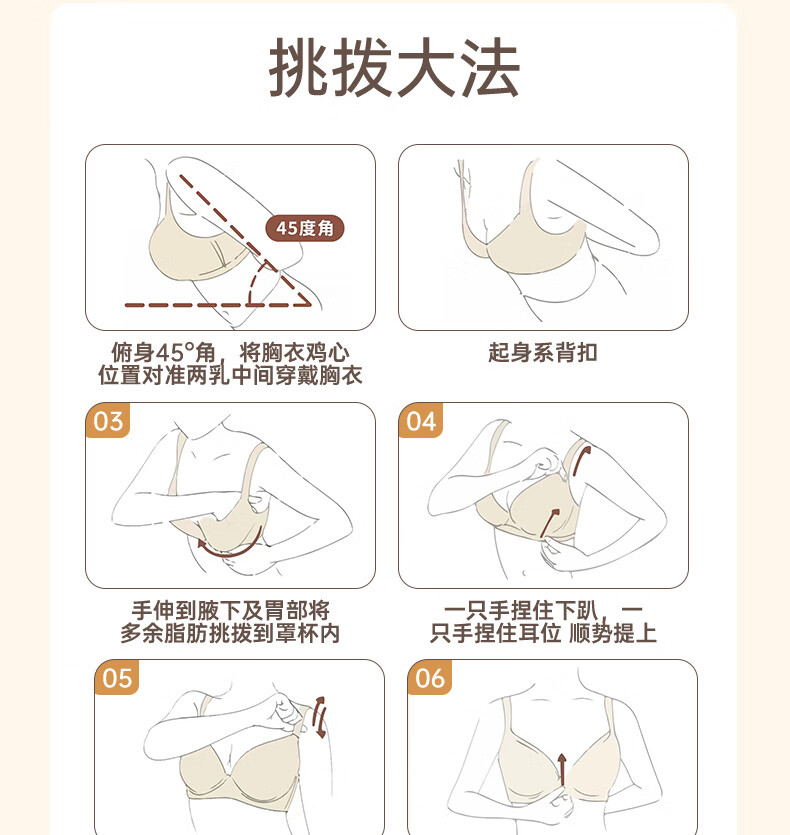 挑拨大法

45度角

俯身45°角，将胸衣鸡心位置对准两乳中间穿戴胸衣

起身系背扣

03

手伸到腋下及胃部将多余脂肪挑拨到罩杯内

04

一只手捏住下趴，一只手捏住耳位 顺势提上

05

06