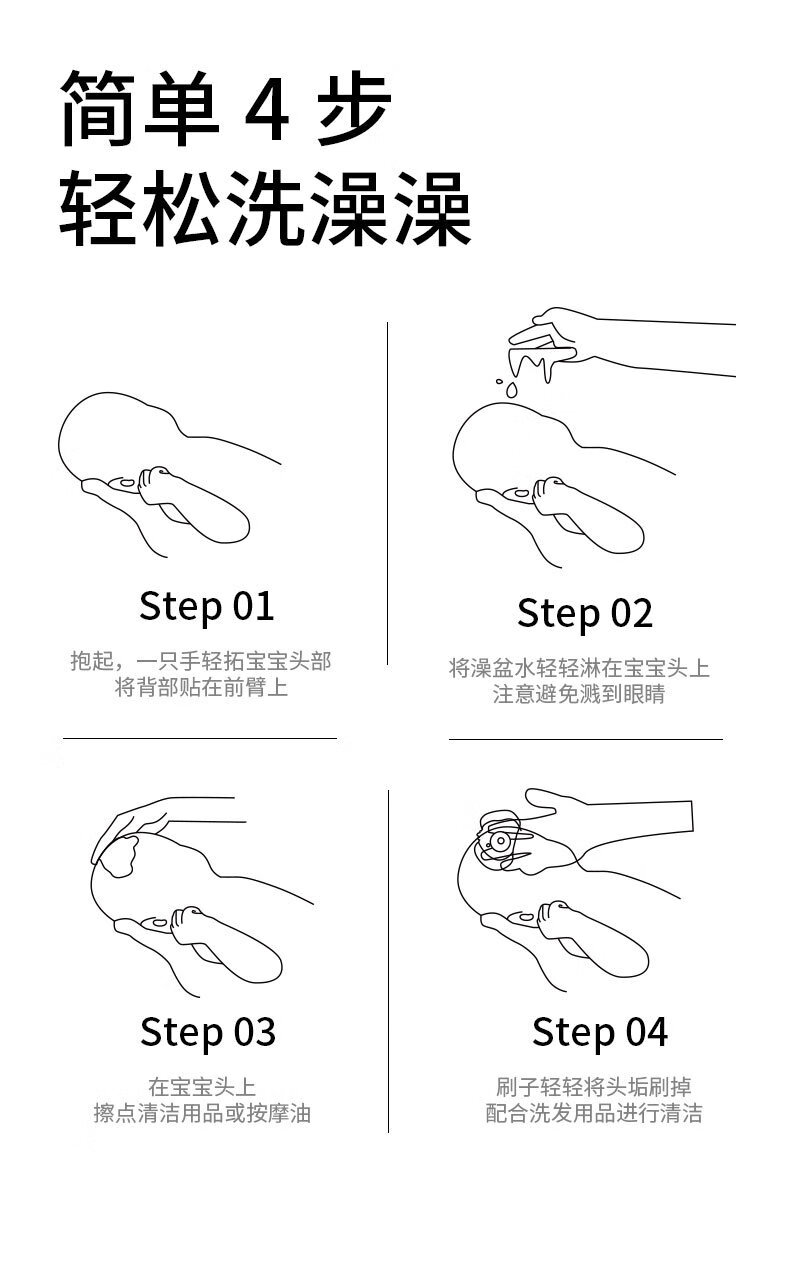 简单 4 步
轻松洗澡澡

Step 01

抱起，一只手轻拓宝宝头部
将背部贴在前臂上

Step 02

将澡盆水轻轻淋在宝宝头上
注意避免溅到眼睛

Step 03

在宝宝头上
擦点清洁用品或按摩油

Step 04

刷子轻轻将头垢刷掉
配合洗发用品进行清洁