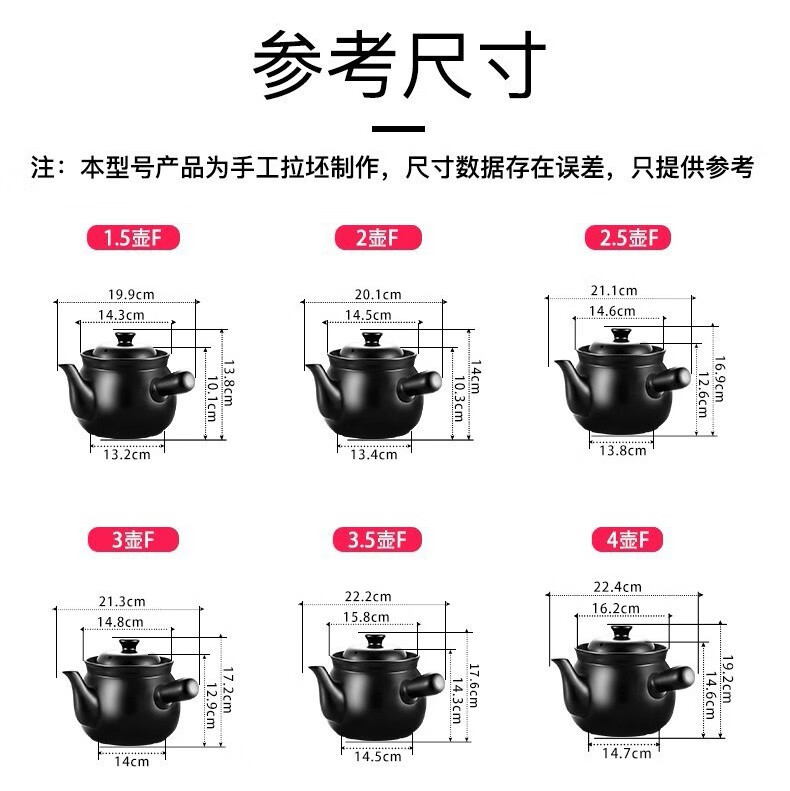 参考尺寸

注：本型号产品为手工拉坯制作，尺寸数据存在误差，只提供参考

1.5壶F

19.9cm
14.3cm
13.8cm
10.1cm
13.2cm

2壶F

20.1cm
14.5cm
14cm
10.3cm
13.4cm

2.5壶F

21.1cm
14.6cm
16.9cm
12.6cm
13.8cm

3壶F

21.3cm
14.8cm
17.2cm
12.9cm
14cm

3.5壶F

22.2cm
15.8cm
17.6cm
14.3cm
14.5cm

4壶F

22.4cm
16.2cm
19.2cm
14.6cm
14.7cm